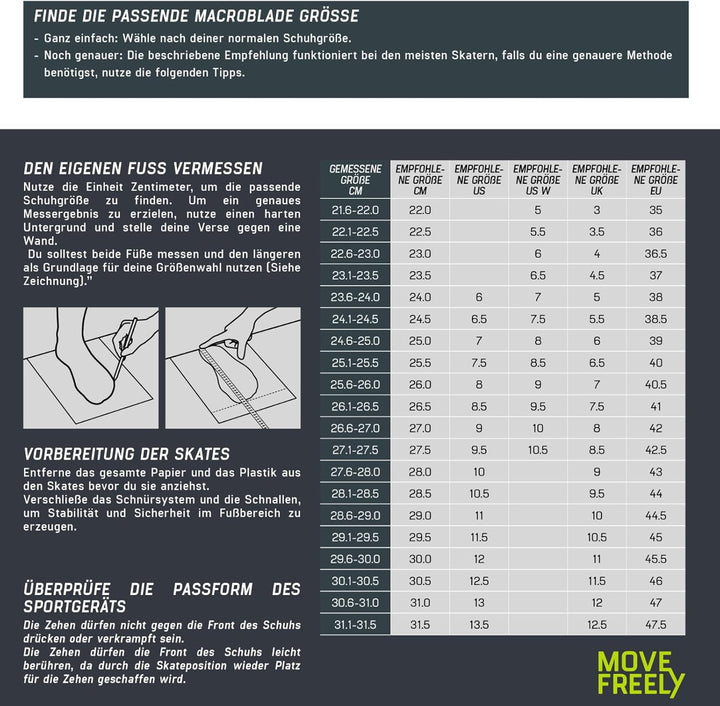 FINDE DIE PASSENDE MACROBLADE GRÖSSE

- Ganz einfach: Wähle nach deiner normalen Schuhgröße.
- Noch genauer: Die beschriebene Empfehlung funktioniert bei den meisten Skatern, falls du eine genauere Methode benötigst, nutze die folgenden Tipps.

DEN EIGENEN FUSS VERMESSEN

Nutze die Einheit Zentimeter, um die passende Schuhgröße zu finden. Um ein genaues Messergebnis zu erzielen, nutze einen harten Untergrund und stelle deine Verse gegen eine Wand.
Du solltest beide Füße messen und den längeren als Grundlage für deine Größenwahl nutzen (Siehe Zeichnung)."

VORBEREITUNG DER SKATES

Entferne das gesamte Papier und das Plastik aus den Skates bevor du sie anziehst.
Verschließe das Schnürsystem und die Schnallen, um Stabilität und Sicherheit im Fußbereich zu erzeugen.

ÜBERPRÜFE DIE PASSFORM DES SPORTGERÄTS

Die Zehen dürfen nicht gegen die Front des Schuhs drücken oder verkrampft sein.
Die Zehen dürfen die Front des Schuhs leicht berühren, da durch die Skateposition wieder Platz für die Zehen geschaffen wird.

| GEMESSENE GRÖßE CM | EMPFOHLENE GRÖßE CM | EMPFOHLENE GRÖßE US | EMPFOHLENE GRÖßE US W | EMPFOHLENE GRÖßE UK | EMPFOHLENE GRÖßE EU |
|---|---|---|---|---|---|
| 21.6-22.0 | 22.0 | | 5 | 3 | 35 |
| 22.1-22.5 | 22.5 | | 5.5 | 3.5 | 36 |
| 22.6-23.0 | 23.0 | | 6 | 4 | 36.5 |
| 23.1-23.5 | 23.5 | | 6.5 | 4.5 | 37 |
| 23.6-24.0 | 24.0 | 6 | 7 | 5 | 38 |
| 24.1-24.5 | 24.5 | 6.5 | 7.5 | 5.5 | 38.5 |
| 24.6-25.0 | 25.0 | 7 | 8 | 6 | 39 |
| 25.1-25.5 | 25.5 | 7.5 | 8.5 | 6.5 | 40 |
| 25.6-26.0 | 26.0 | 8 | 9 | 7 | 40.5 |
| 26.1-26.5 | 26.5 | 8.5 | 9.5 | 7.5 | 41 |
| 26.6-27.0 | 27.0 | 9 | 10 | 8 | 42 |
| 27.1-27.5 | 27.5 | 9.5 | 10.5 | 8.5 | 42.5 |
| 27.6-28.0 | 28.0 | 10 | | 9 | 43 |
| 28.1-28.5 | 28.5 | 10.5 | | 9.5 | 44 |
| 28.6-29.0 | 29.0 | 11 | | 10 | 44.5 |
| 29.1-29.5 | 29.5 | 11.5 | | 10.5 | 45 |
| 29.6-30.0 | 30.0 | 12 | | 11 | 45.5 |
| 30.1-30.5 | 30.5 | 12.5 | | 11.5 | 46 |
| 30.6-31.0 | 31.0 | 13 | | 12 | 47 |
| 31.1-31.5 | 31.5 | 13.5 | | 12.5 | 47.5 |

MOVE FREELY