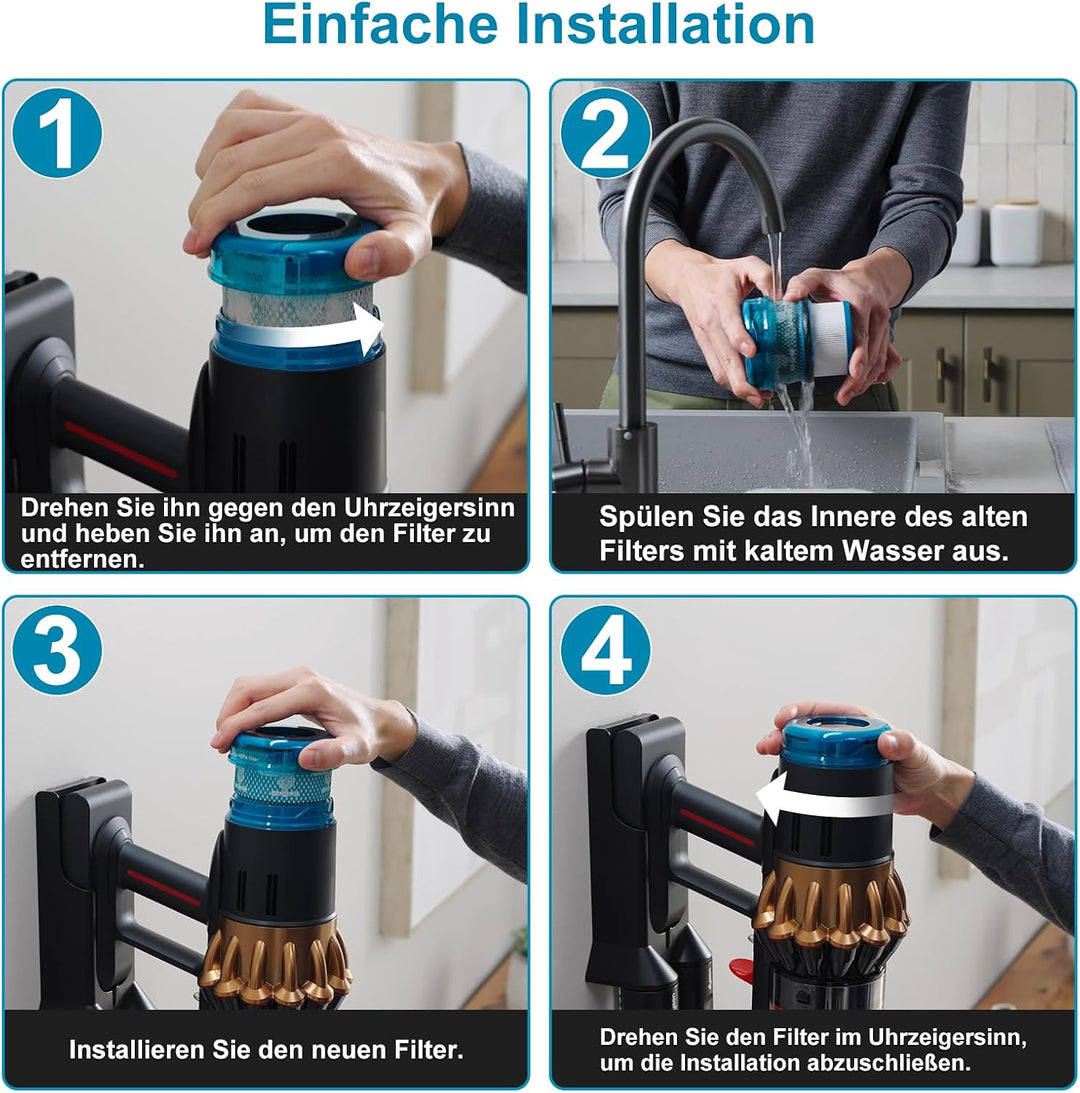 Einfache Installation

1

Drehen Sie ihn gegen den Uhrzeigersinn und heben Sie ihn an, um den Filter zu entfernen.

2

Spülen Sie das Innere des alten Filters mit kaltem Wasser aus.

3

Installieren Sie den neuen Filter.

4

Drehen Sie den Filter im Uhrzeigersinn, um die Installation abzuschließen.