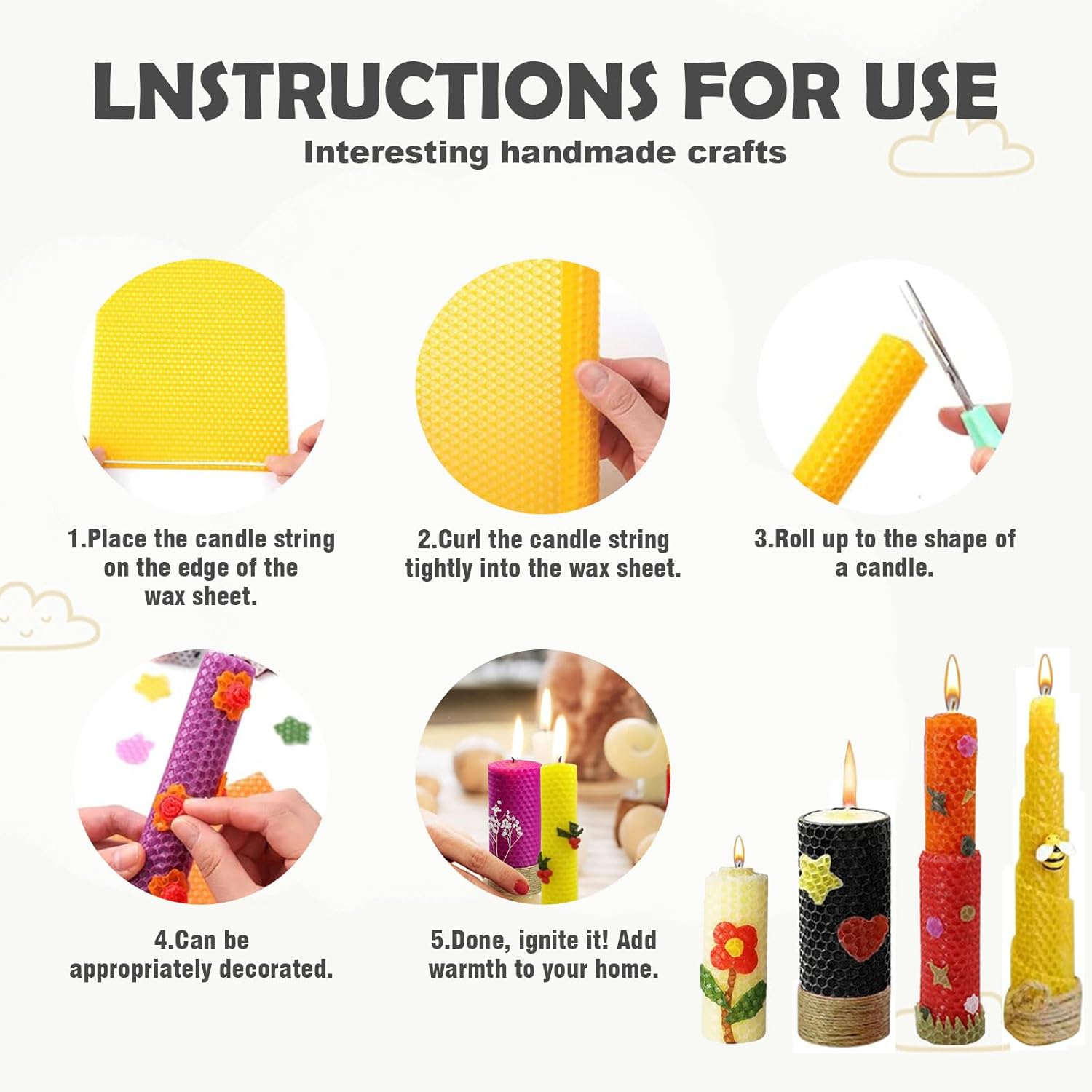 LNSTRUCTIONS FOR USE

Interesting handmade crafts

1.Place the candle string on the edge of the wax sheet.

2.Curl the candle string tightly into the wax sheet.

3.Roll up to the shape of a candle.

4.Can be appropriately decorated.

5.Done, ignite it! Add warmth to your home.