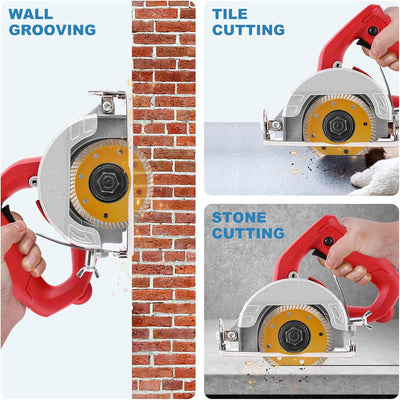 WALL GROOVING

TILE CUTTING

STONE CUTTING