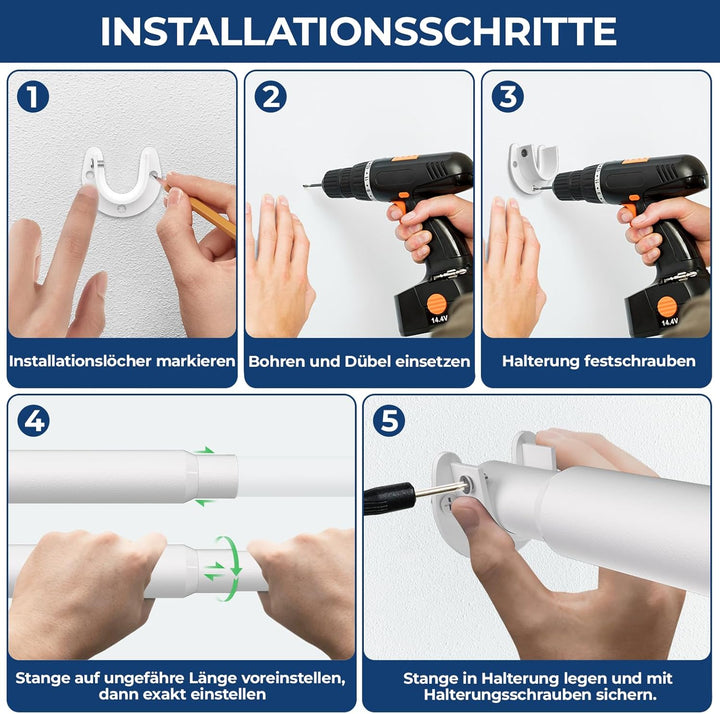 INSTALLATIONSSCHRITTE

1

Installationslöcher markieren

2

14.4V

Bohren und Dübel einsetzen

3

14.4V

Halterung festschrauben

4

Stange auf ungefähre Länge voreinstellen, dann exakt einstellen

5

Stange in Halterung legen und mit Halterungsschrauben sichern.