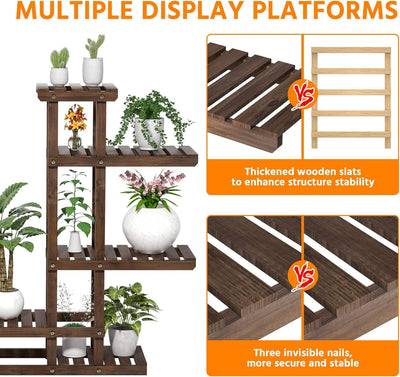 MULTIPLE DISPLAY PLATFORMS

VS

Thickened wooden slats to enhance structure stability

VS

Three invisible nails, more secure and stable