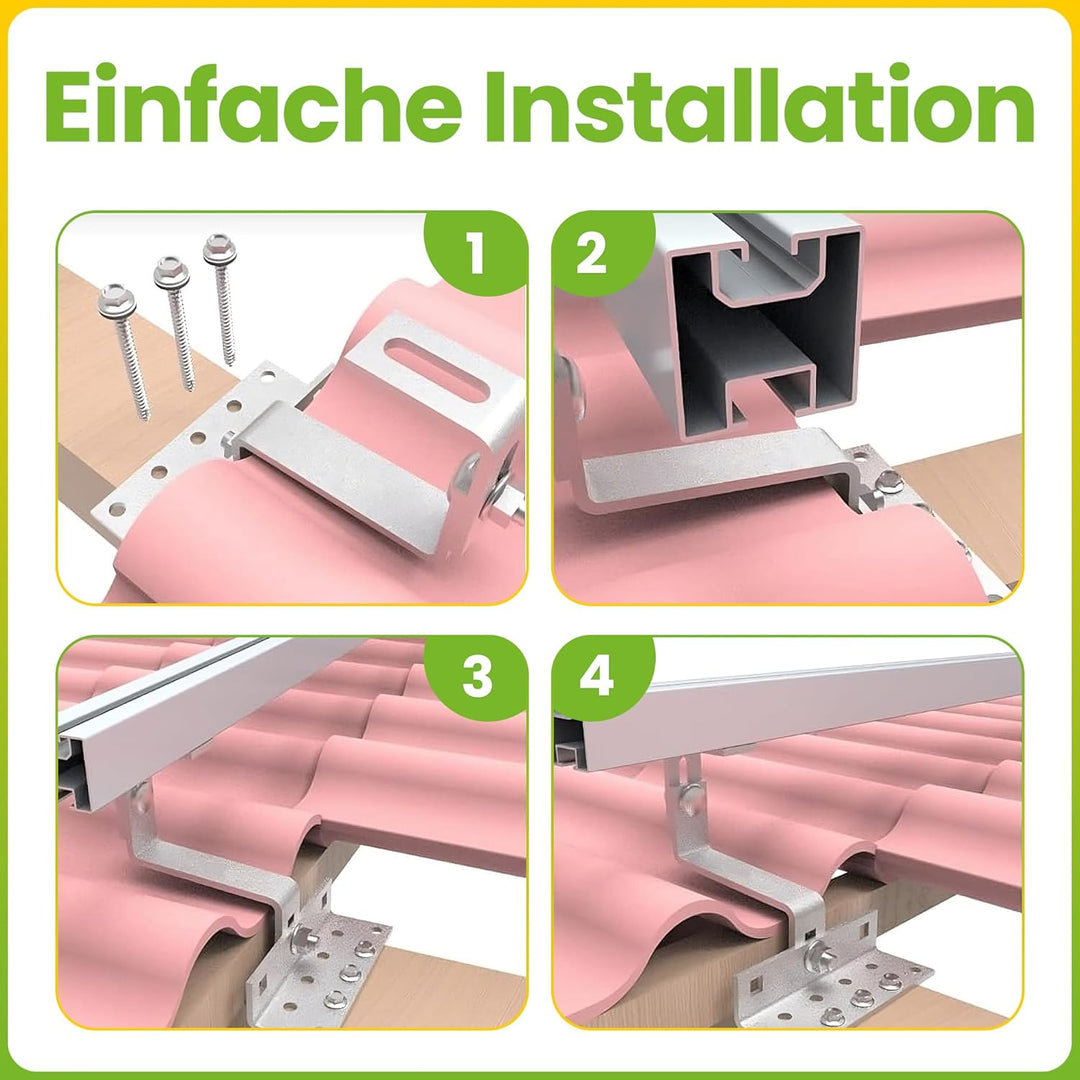 Einfache Installation

1

2

3

4