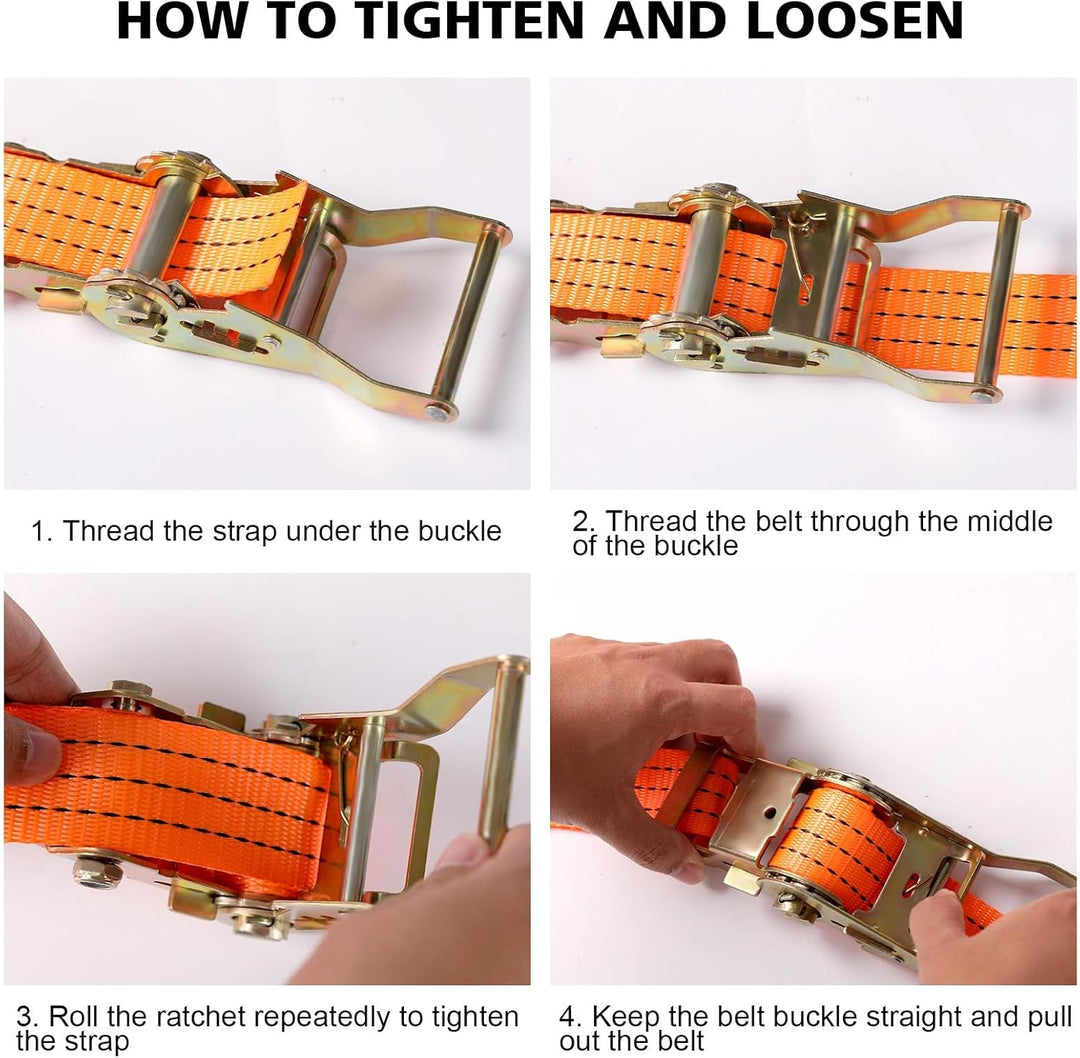 HOW TO TIGHTEN AND LOOSEN

1. Thread the strap under the buckle

2. Thread the belt through the middle of the buckle

3. Roll the ratchet repeatedly to tighten the strap

4. Keep the belt buckle straight and pull out the belt