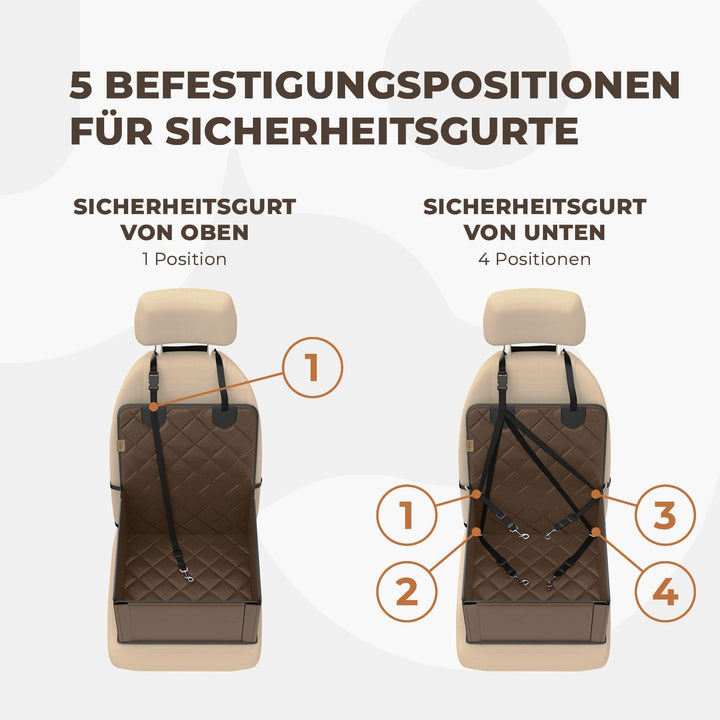 5 BEFESTIGUNGSPOSITIONEN FÜR SICHERHEITSGURTE

SICHERHEITSGURT VON OBEN
1 Position

1

SICHERHEITSGURT VON UNTEN
4 Positionen

1

2

3

4