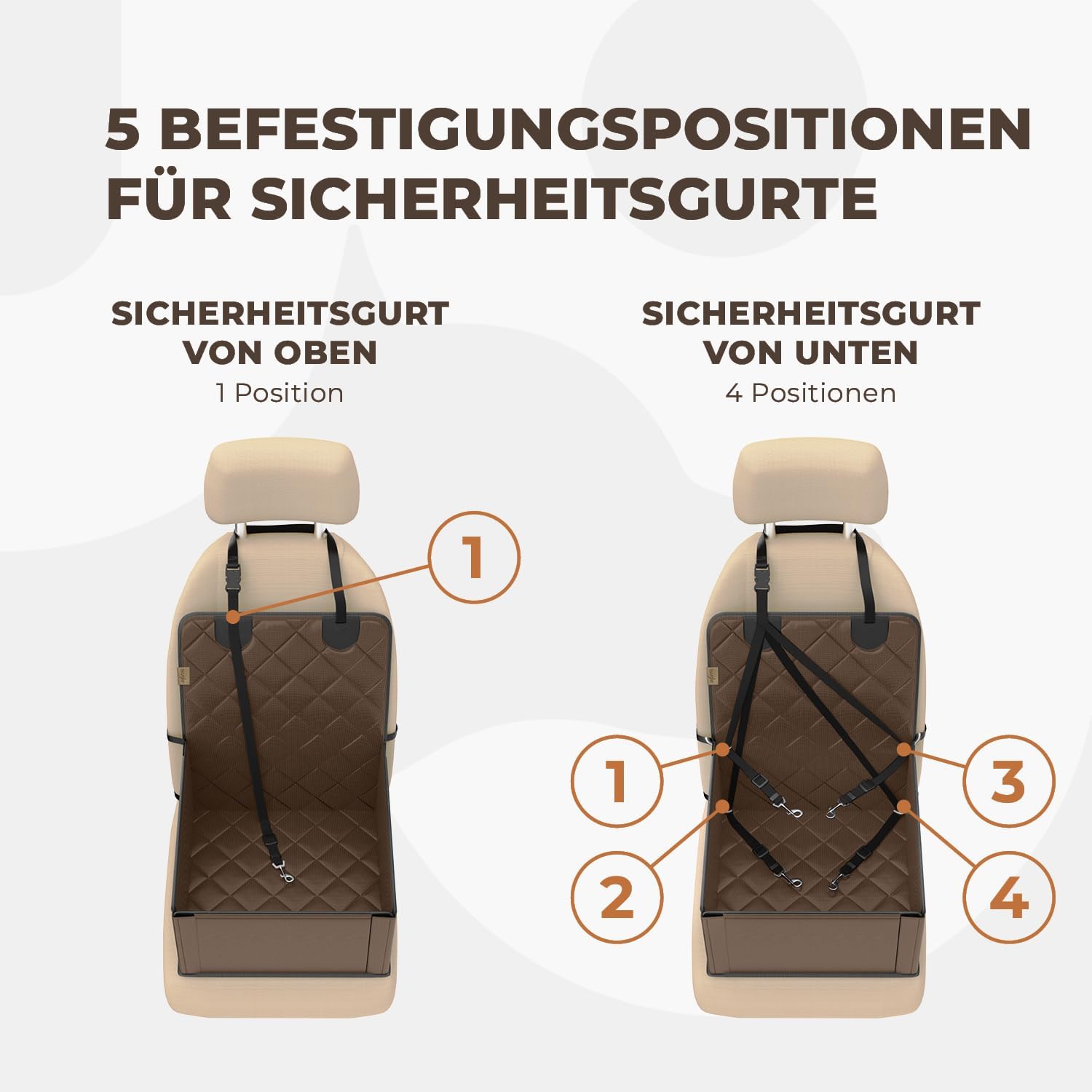 5 BEFESTIGUNGSPOSITIONEN FÜR SICHERHEITSGURTE

SICHERHEITSGURT VON OBEN
1 Position

1

SICHERHEITSGURT VON UNTEN
4 Positionen

1

2

3

4