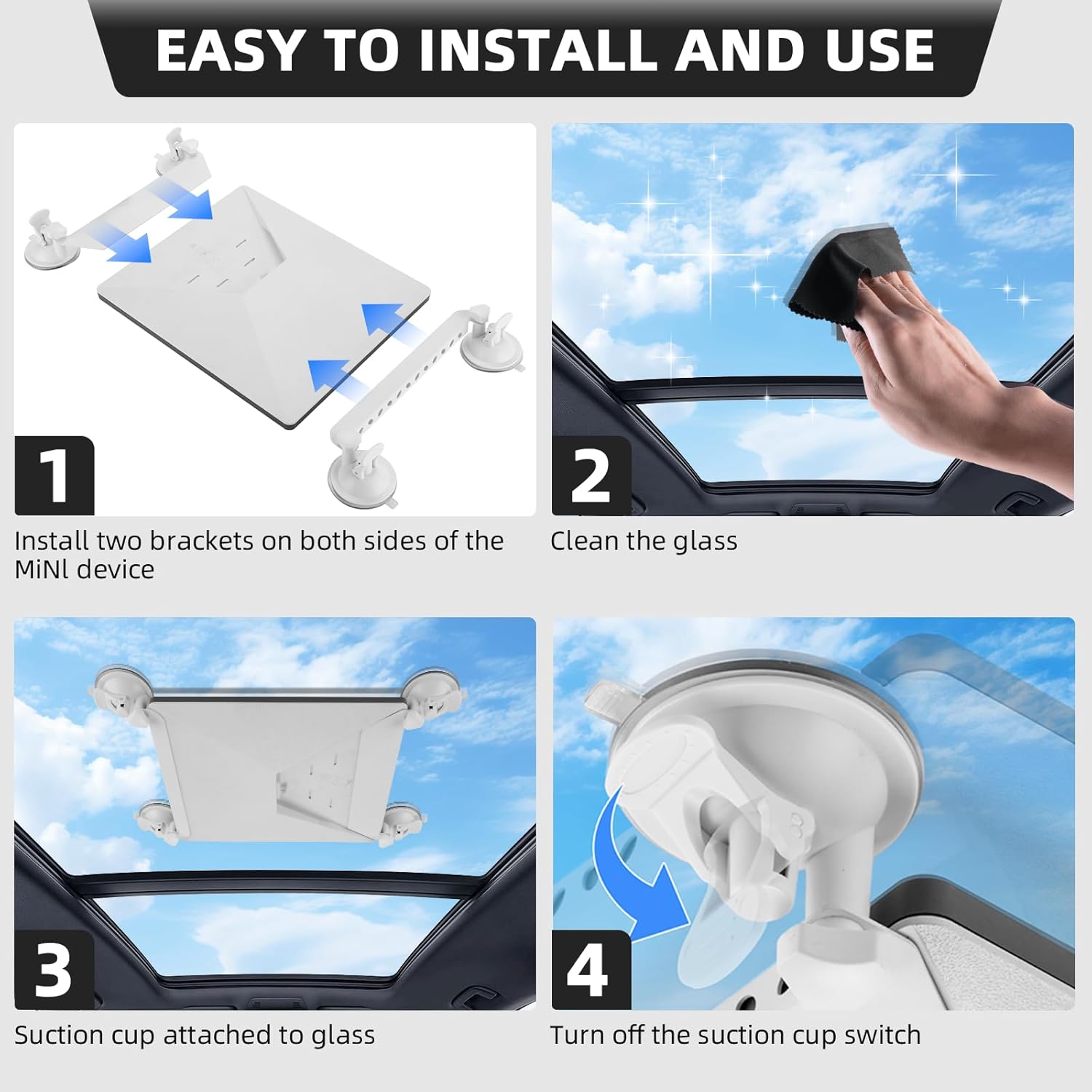 EASY TO INSTALL AND USE

1

Install two brackets on both sides of the MiNl device

2

Clean the glass

3

Suction cup attached to glass

4

Turn off the suction cup switch