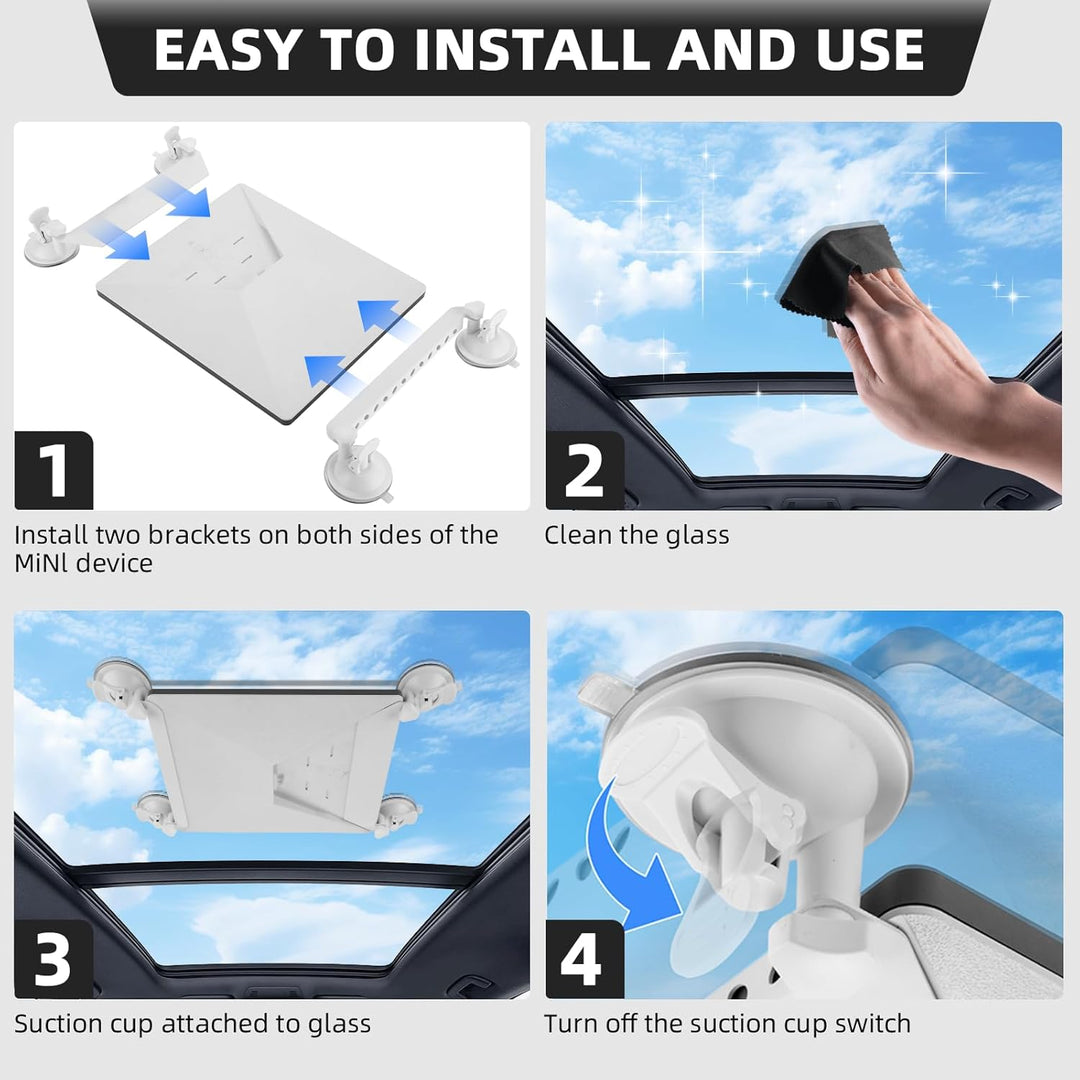 EASY TO INSTALL AND USE

1

Install two brackets on both sides of the MiNl device

2

Clean the glass

3

Suction cup attached to glass

4

Turn off the suction cup switch