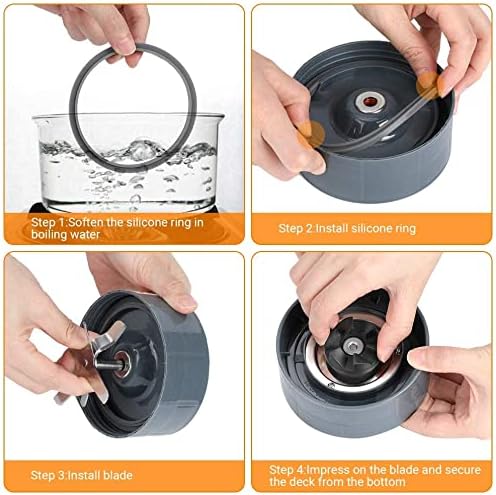 Step 1:Soften the silicone ring in boiling water

Step 2:Install silicone ring

Step 3:Install blade

Step 4:Impress on the blade and secure the deck from the bottom