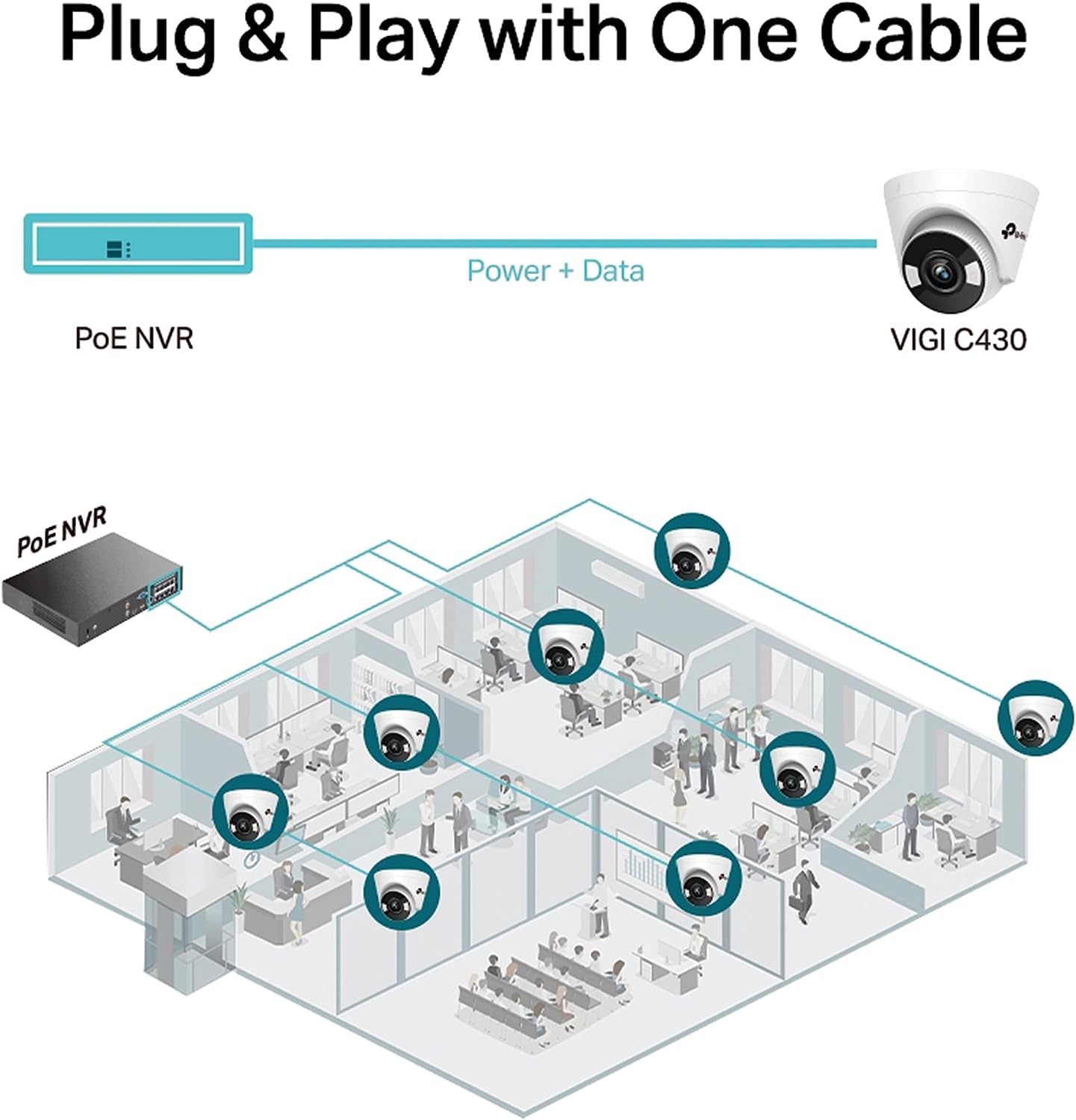 Plug & Play with One Cable

Power + Data

PoE NVR

VIGI C430

PoE NVR