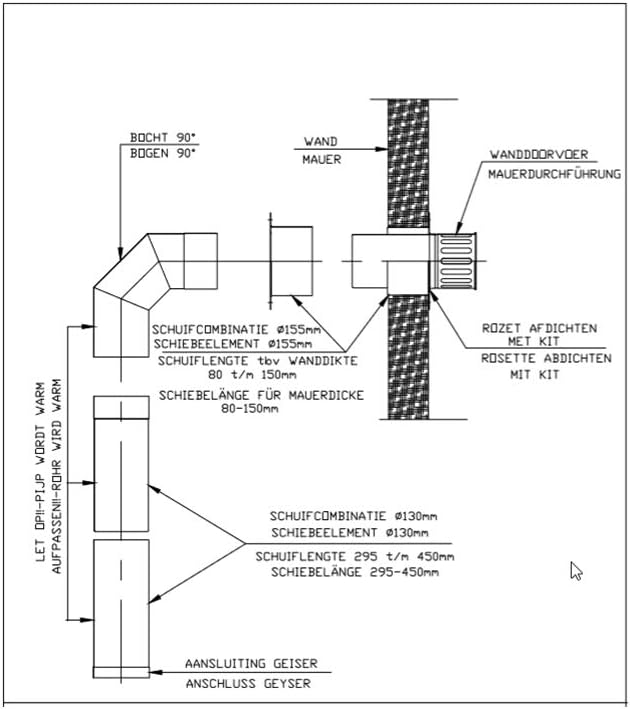 BOCHT 90°
BOGEN 90°

WAND
MAUER

WANDDOORVOER
MAUERDURCHFÜHRUNG

SCHUIFCOMBINATIE ø155mm
SCHIEBEELEMENT ø155mm

SCHUIFLENGTE tbv WANDDIKTE
80 t/m 150mm

SCHIEBELÄNGE FÜR MAUERDICKE
80-150mm

ROZET AFDICHTEN
MET KIT

ROSETTE ABDICHTEN
MIT KIT

LET OP!!-PIJP WORDT WARM
AUFPASSEN!!-ROHR WIRD WARM

SCHUIFCOMBINATIE ø130mm
SCHIEBEELEMENT ø130mm

SCHUIFLENGTE 295 t/m 450mm
SCHIEBELÄNGE 295-450mm

AANSLUITING GEISER
ANSCHLUSS GEYSER