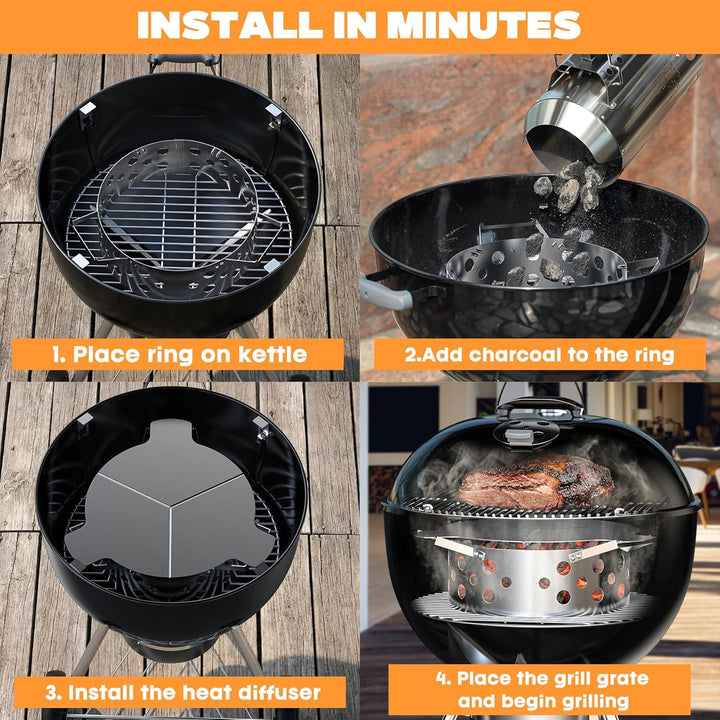 INSTALL IN MINUTES

1. Place ring on kettle

2.Add charcoal to the ring

3. Install the heat diffuser

4. Place the grill grate and begin grilling