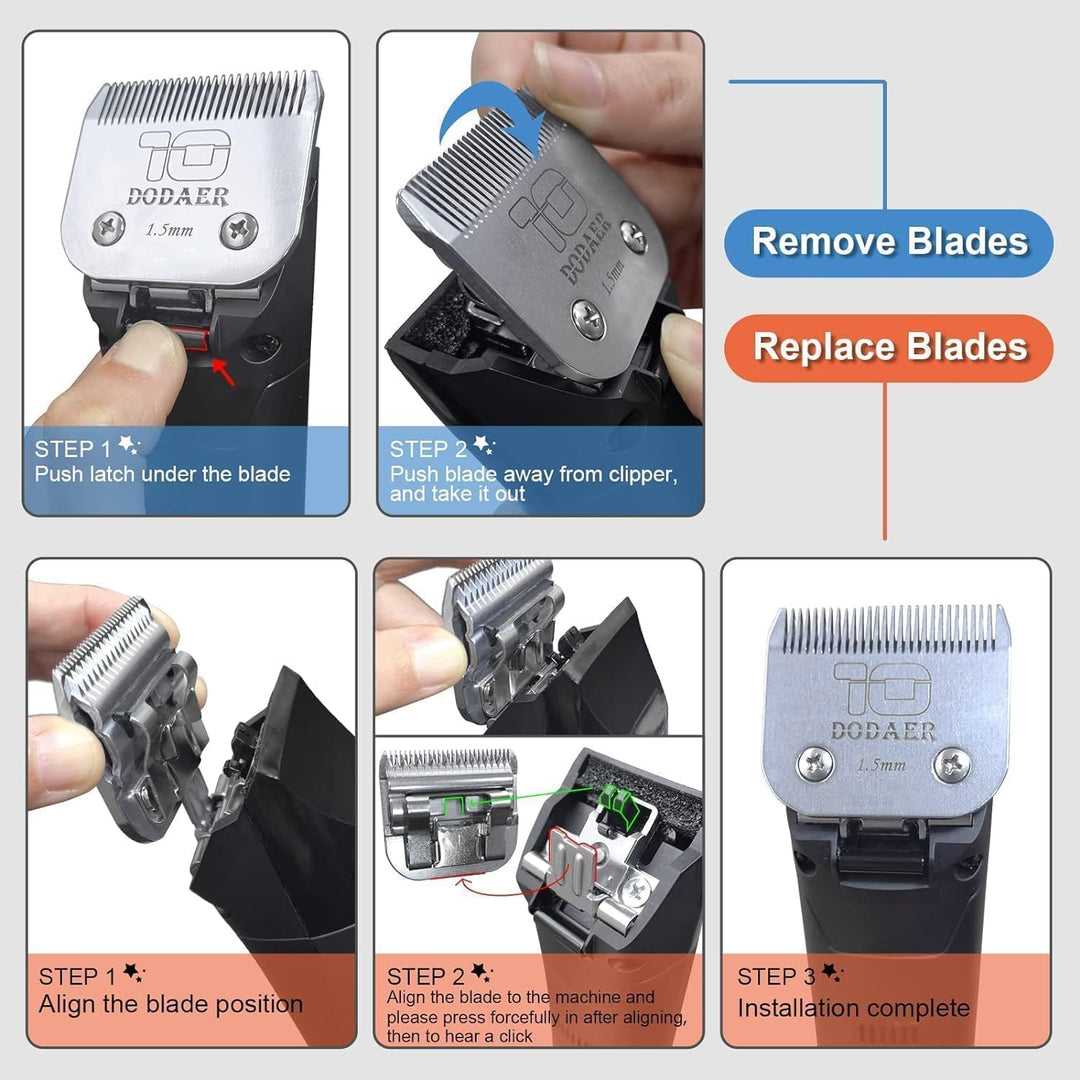 10
DODAER
1.5mm

STEP 1
Push latch under the blade

10
DODAER
1.5mm

STEP 2
Push blade away from clipper, and take it out

Remove Blades

Replace Blades

STEP 1
Align the blade position

STEP 2
Align the blade to the machine and please press forcefully in after aligning, then to hear a click

10
DODAER
1.5mm

STEP 3
Installation complete