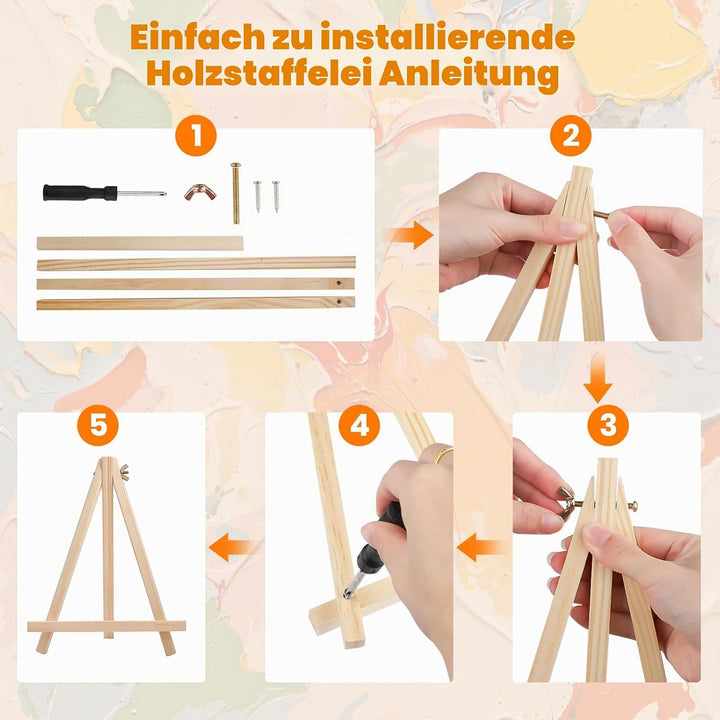 Einfach zu installierende Holzstaffelei Anleitung

1

2

3

4

5