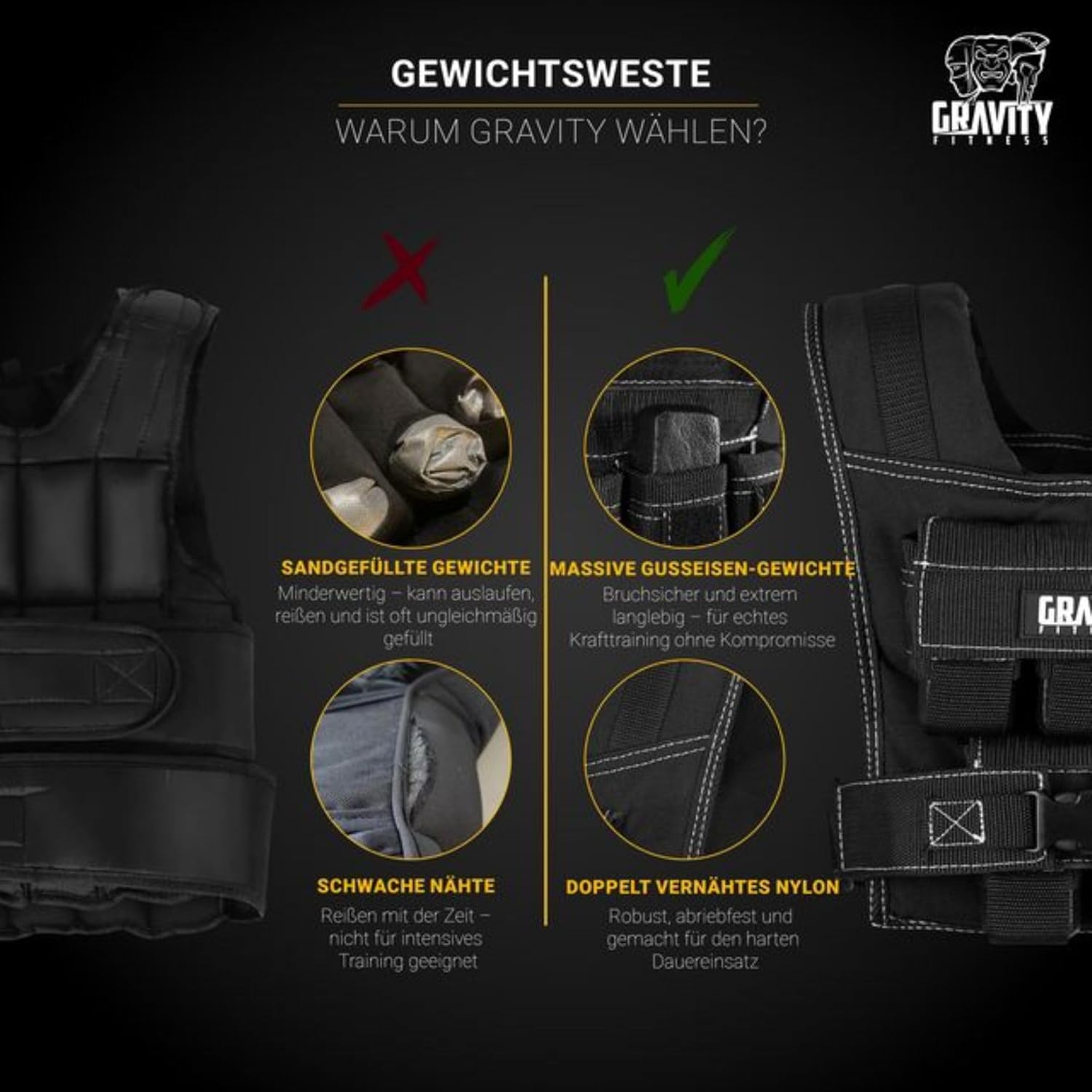 GEWICHTSWESTE

WARUM GRAVITY WÄHLEN?

GRAVITY
FITNESS

SANDGEFÜLLTE GEWICHTE
Minderwertig – kann auslaufen, reißen und ist oft ungleichmäßig gefüllt

SCHWACHE NÄHTE
Reißen mit der Zeit – nicht für intensives Training geeignet

MASSIVE GUSSEISEN-GEWICHTE
Bruchsicher und extrem langlebig – für echtes Krafttraining ohne Kompromisse

DOPPELT VERNÄHTES NYLON
Robust, abriebfest und gemacht für den harten Dauereinsatz

GRA