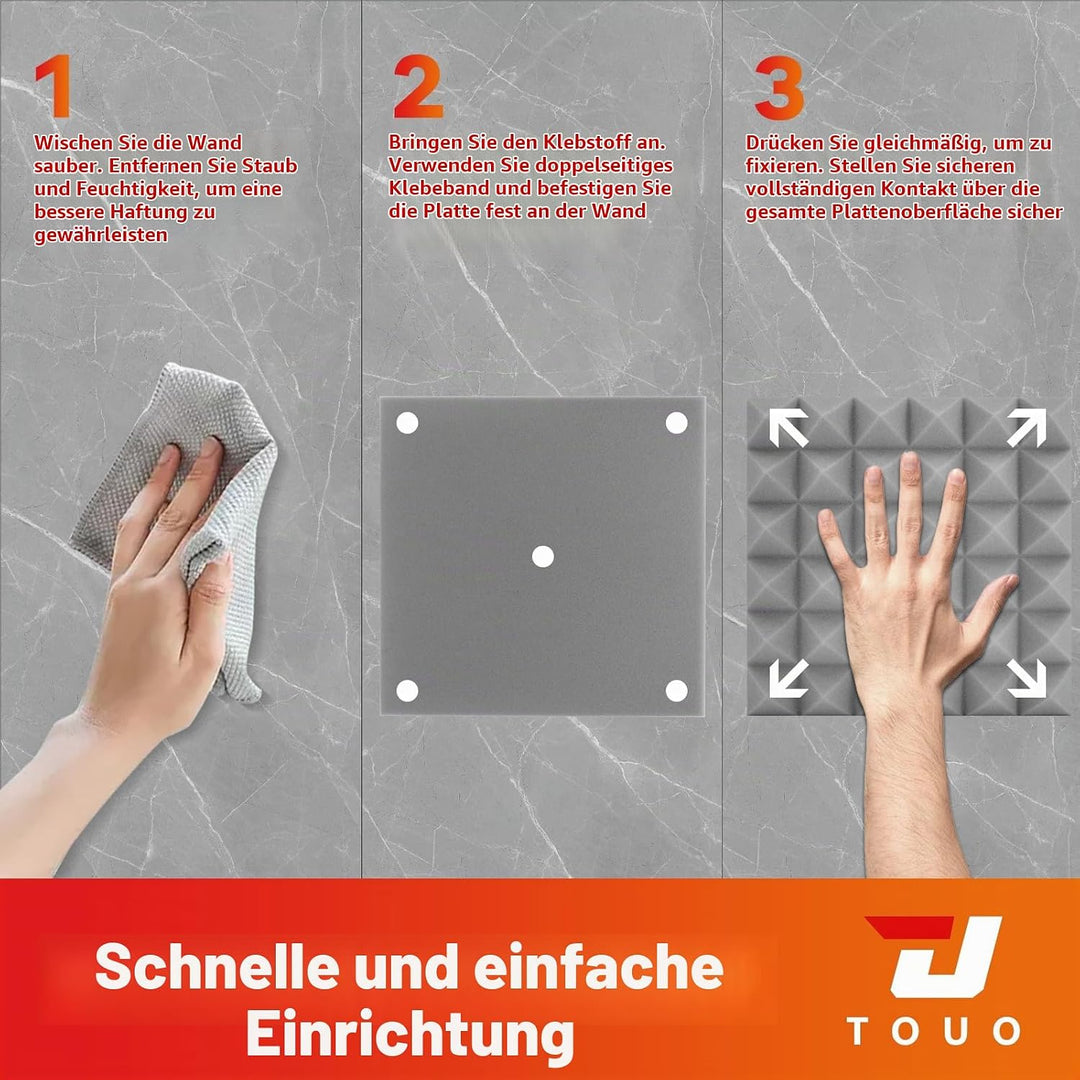 1

Wischen Sie die Wand sauber. Entfernen Sie Staub und Feuchtigkeit, um eine bessere Haftung zu gewährleisten

2

Bringen Sie den Klebstoff an. Verwenden Sie doppelseitiges Klebeband und befestigen Sie die Platte fest an der Wand

3

Drücken Sie gleichmäßig, um zu fixieren. Stellen Sie sicheren vollständigen Kontakt über die gesamte Plattenoberfläche sicher

Schnelle und einfache Einrichtung

TOUO