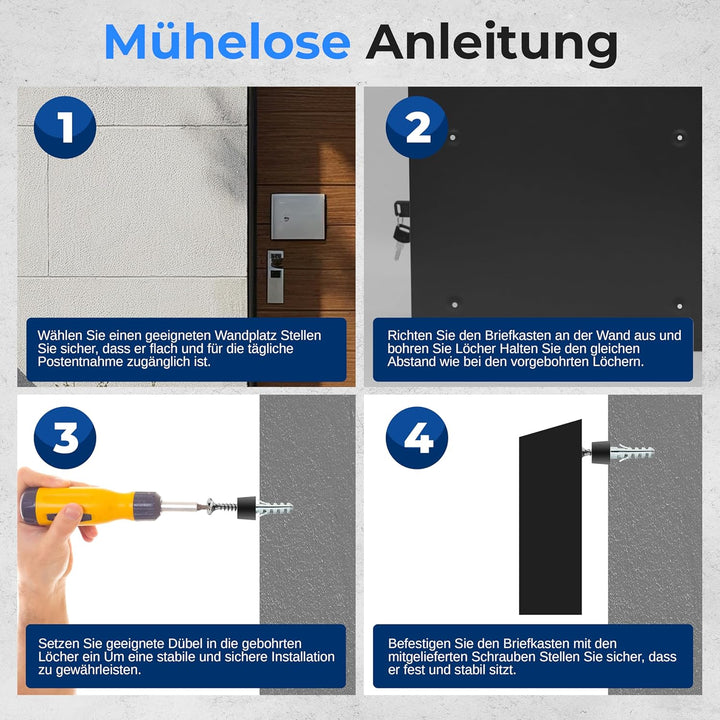 Mühelose Anleitung

1

Wählen Sie einen geeigneten Wandplatz Stellen Sie sicher, dass er flach und für die tägliche Postentnahme zugänglich ist.

2

Richten Sie den Briefkasten an der Wand aus und bohren Sie Löcher Halten Sie den gleichen Abstand wie bei den vorgebohrten Löchern.

3

Setzen Sie geeignete Dübel in die gebohrten Löcher ein Um eine stabile und sichere Installation zu gewährleisten.

4

Befestigen Sie den Briefkasten mit den mitgelieferten Schrauben Stellen Sie sicher, dass er fest und stabil sitzt.