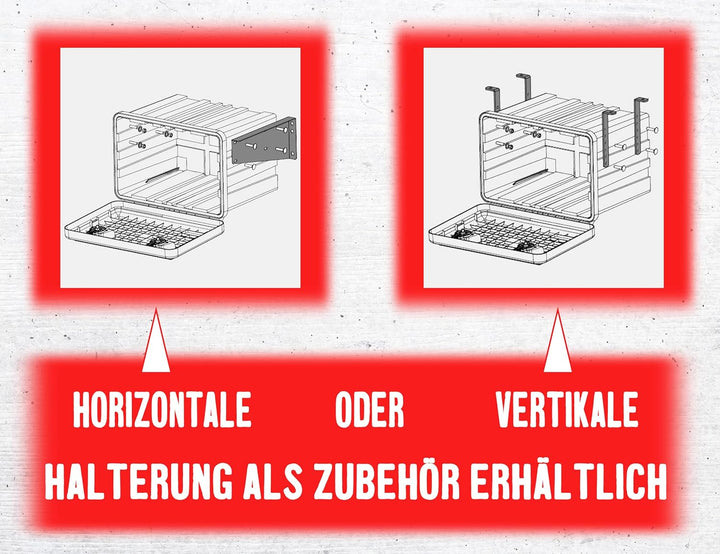 HORIZONTALE ODER VERTIKALE

HALTERUNG ALS ZUBEHÖR ERHÄLTLICH