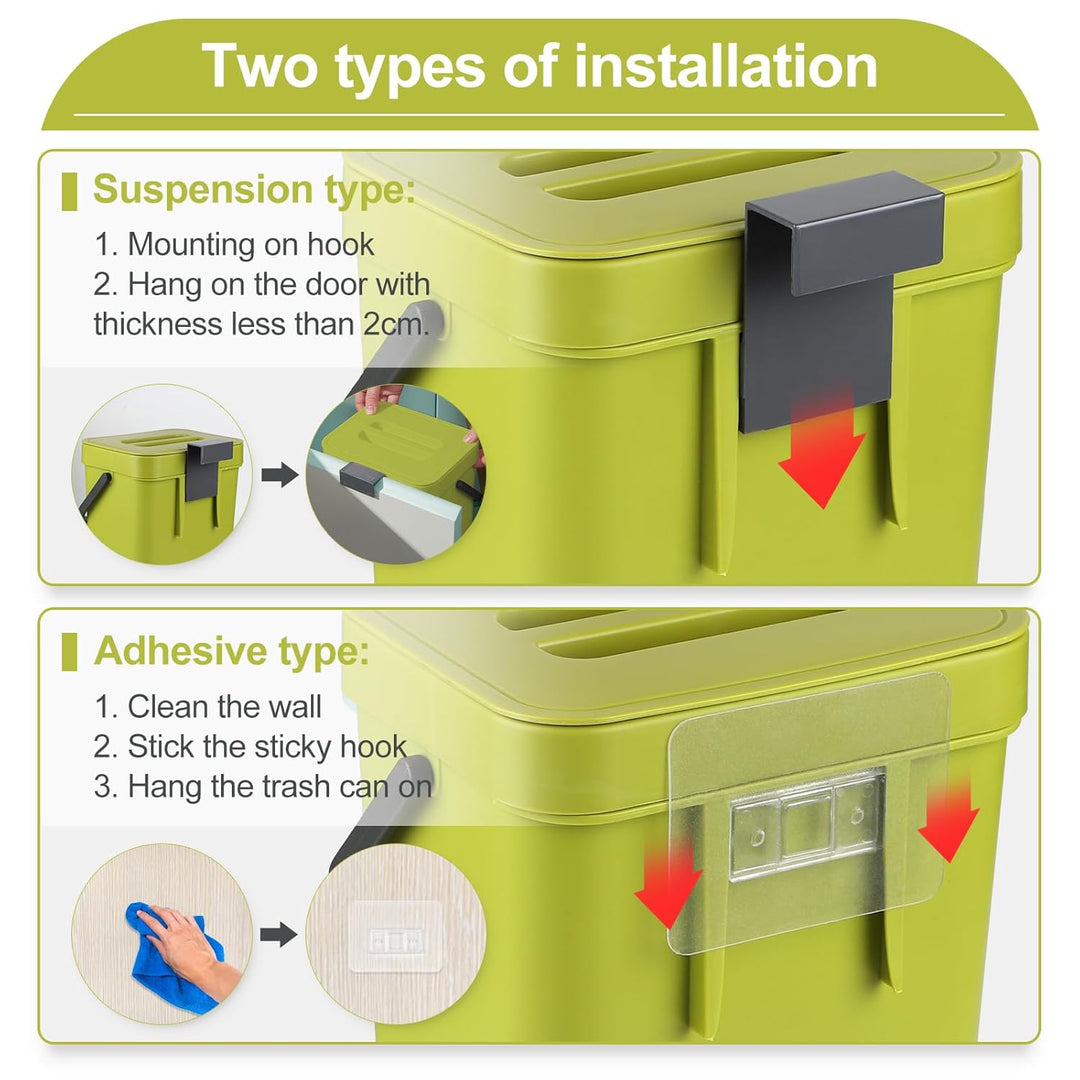 Two types of installation

Suspension type:
1. Mounting on hook
2. Hang on the door with thickness less than 2cm.

Adhesive type:
1. Clean the wall
2. Stick the sticky hook
3. Hang the trash can on