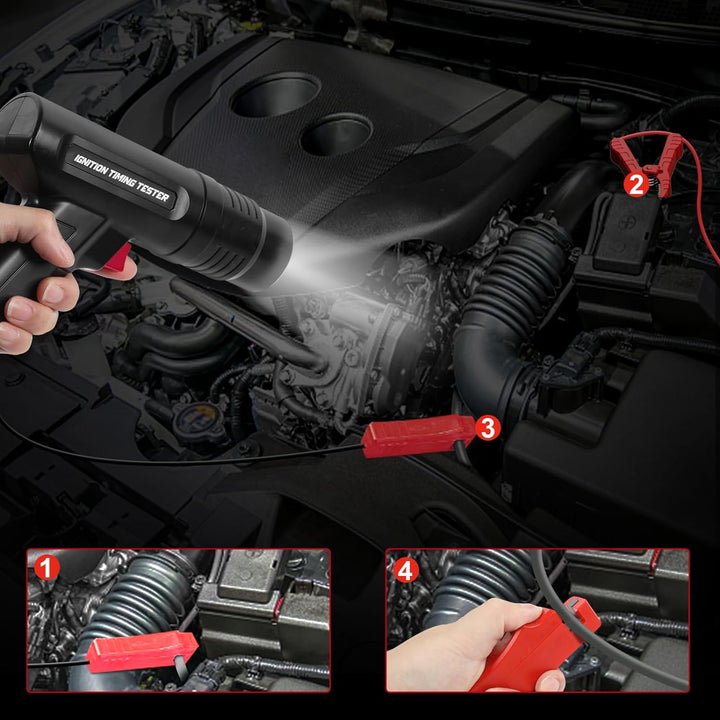 IGNITION TIMING TESTER

2

3

1

4