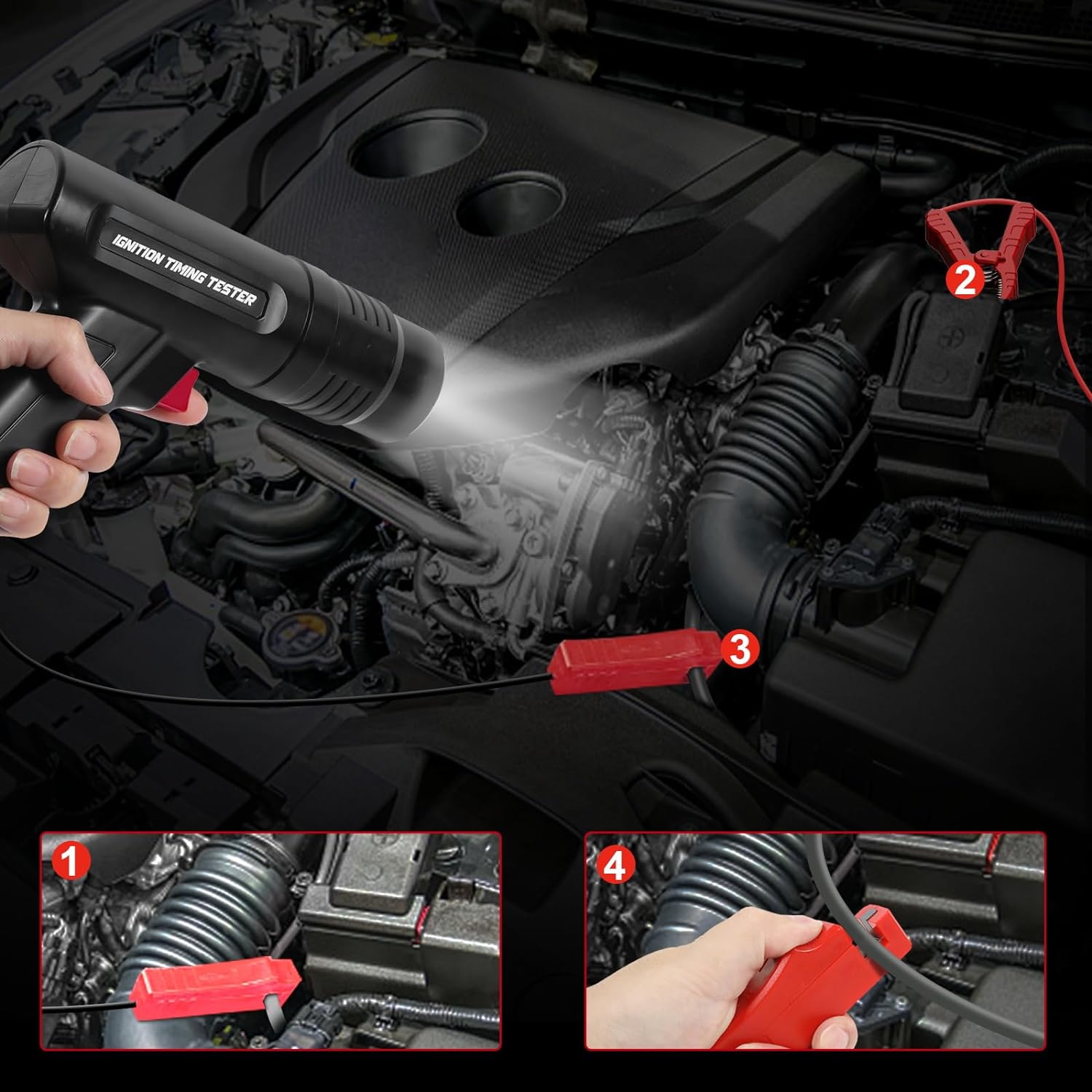 IGNITION TIMING TESTER

2

3

1

4