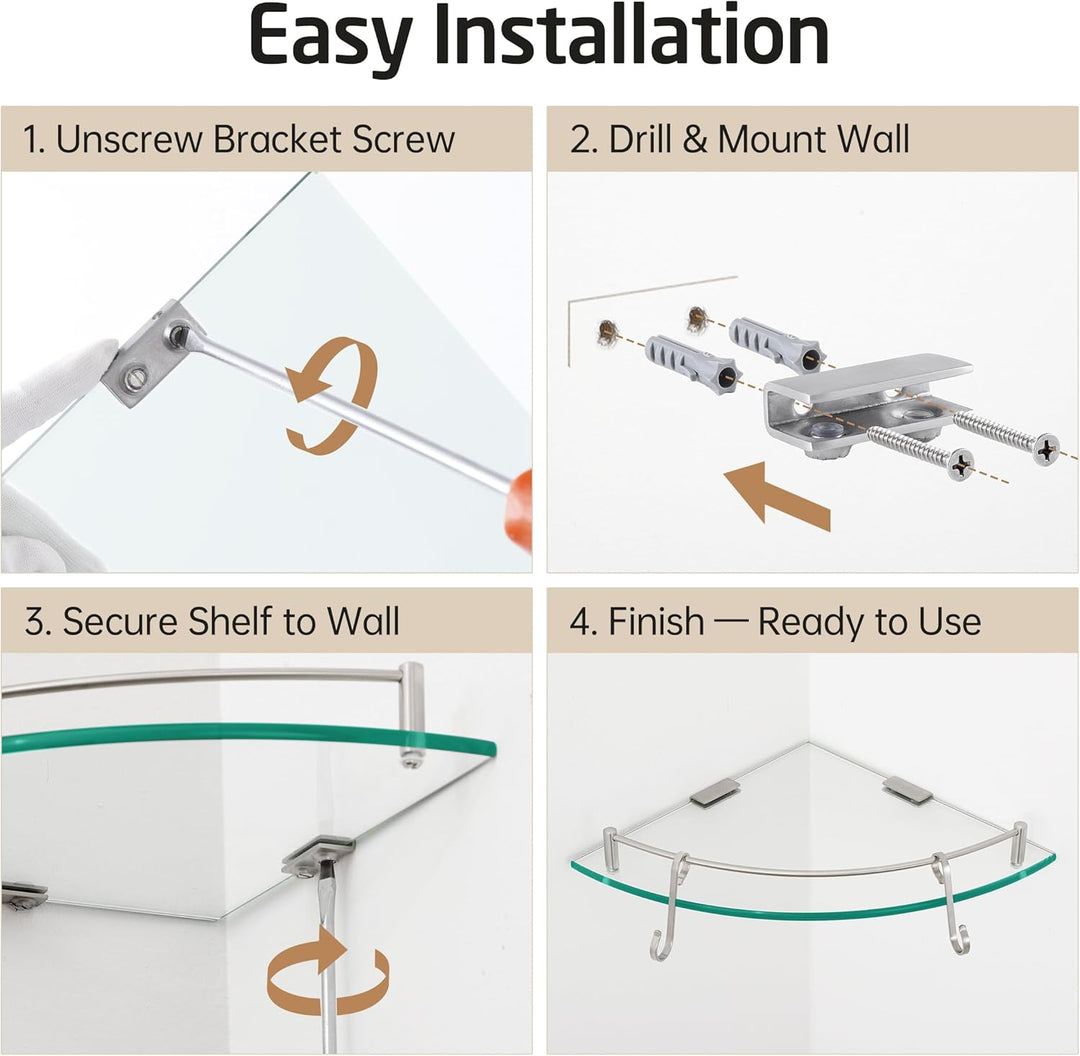 Easy Installation

1. Unscrew Bracket Screw

2. Drill & Mount Wall

3. Secure Shelf to Wall

4. Finish — Ready to Use