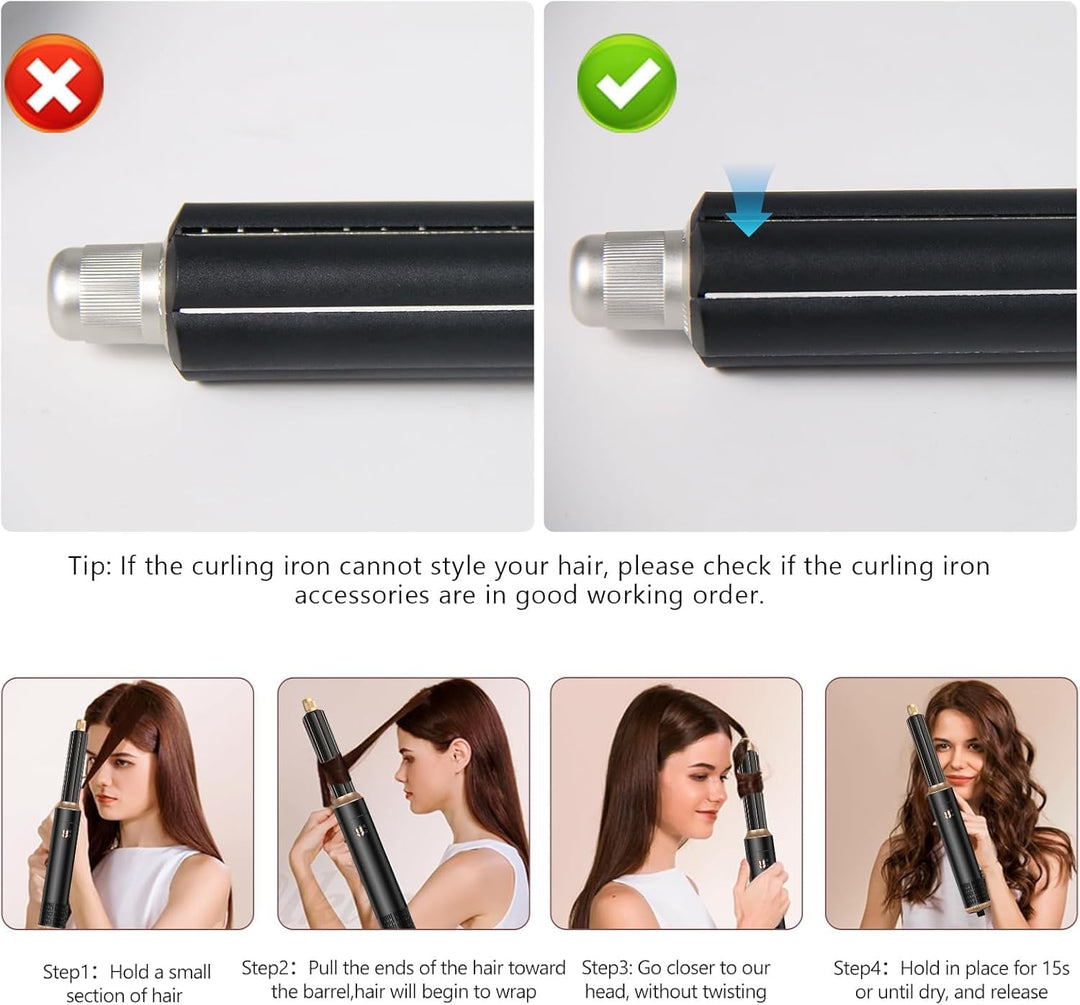 Tip: If the curling iron cannot style your hair, please check if the curling iron accessories are in good working order.

Step1：Hold a small section of hair

Step2：Pull the ends of the hair toward the barrel,hair will begin to wrap

Step3: Go closer to our head, without twisting

Step4：Hold in place for 15s or until dry, and release