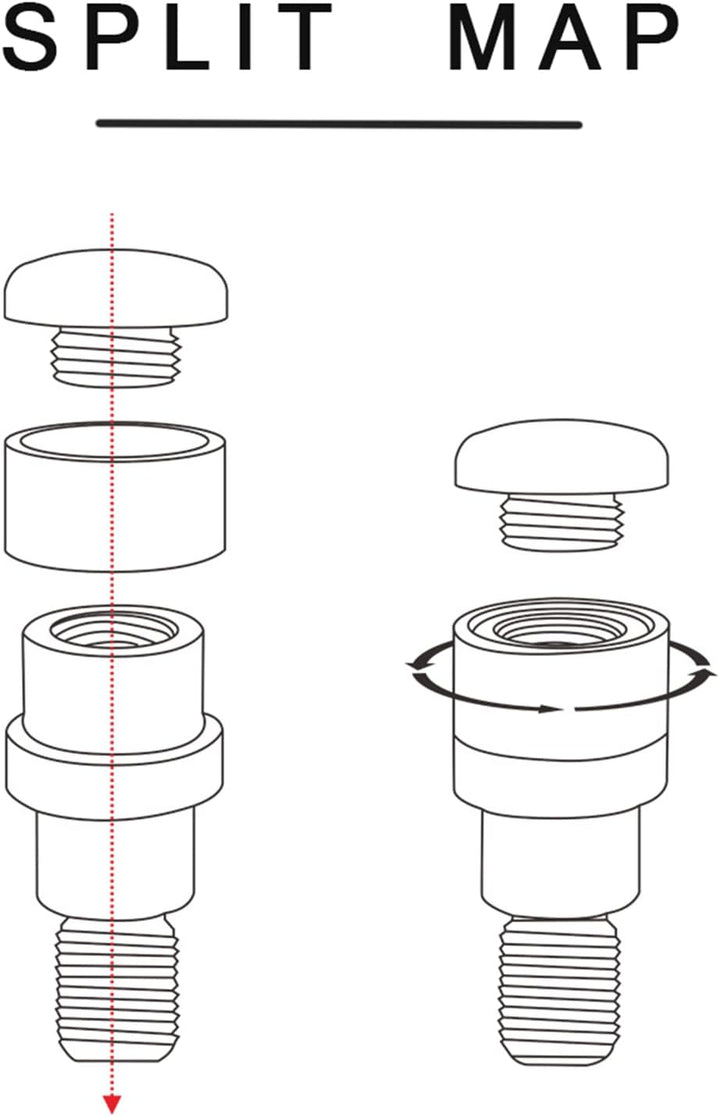 SPLIT MAP