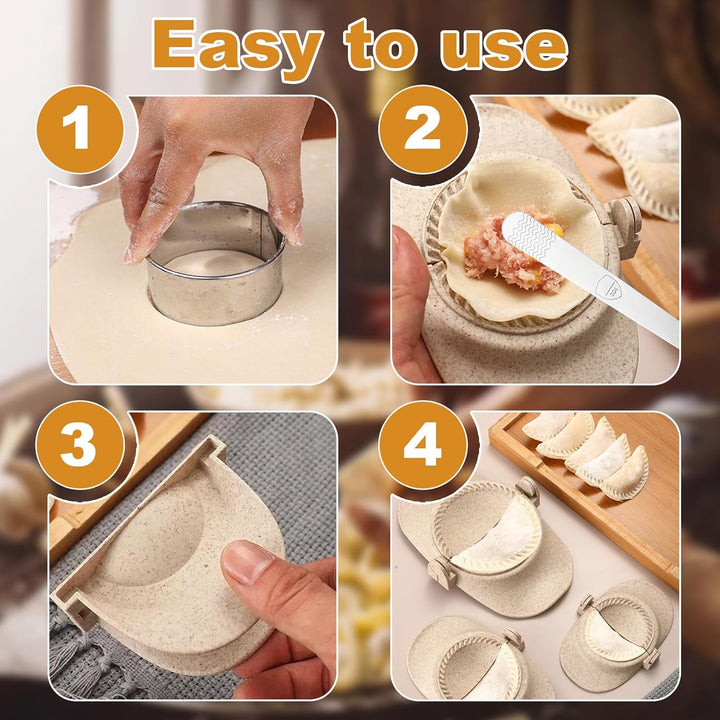 Easy to use

1

2

304

3

4