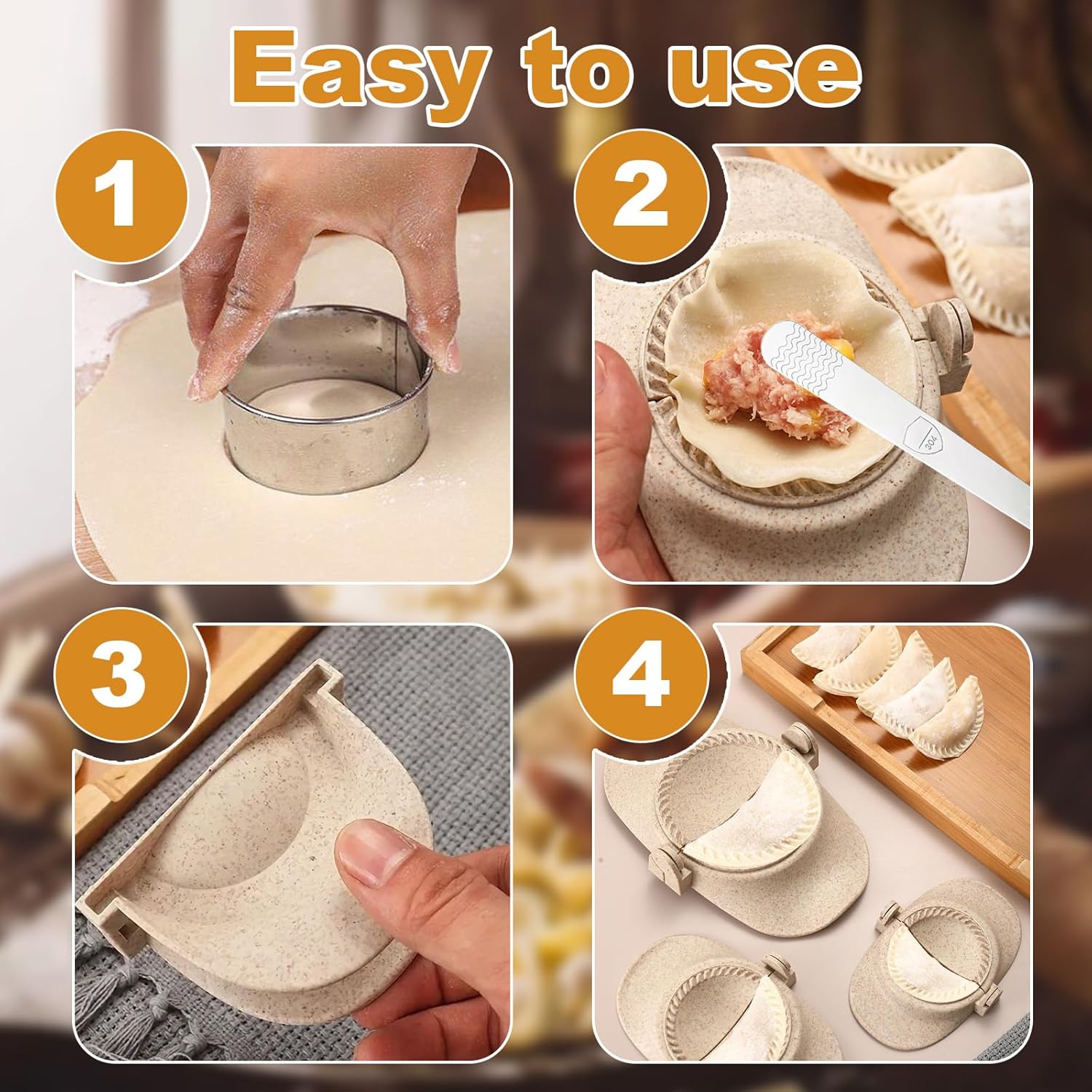 Easy to use

1

2

304

3

4