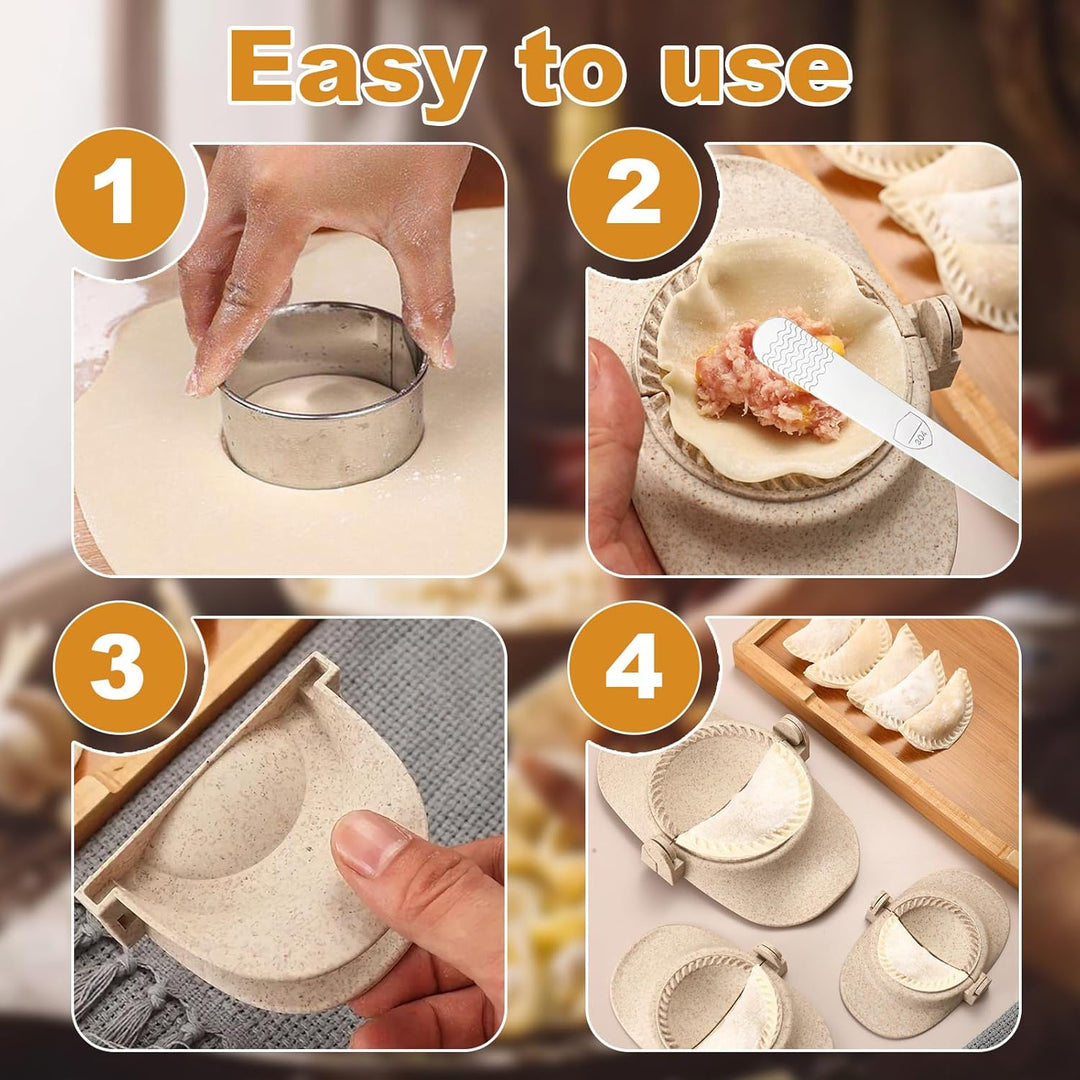 Easy to use

1

2

304

3

4