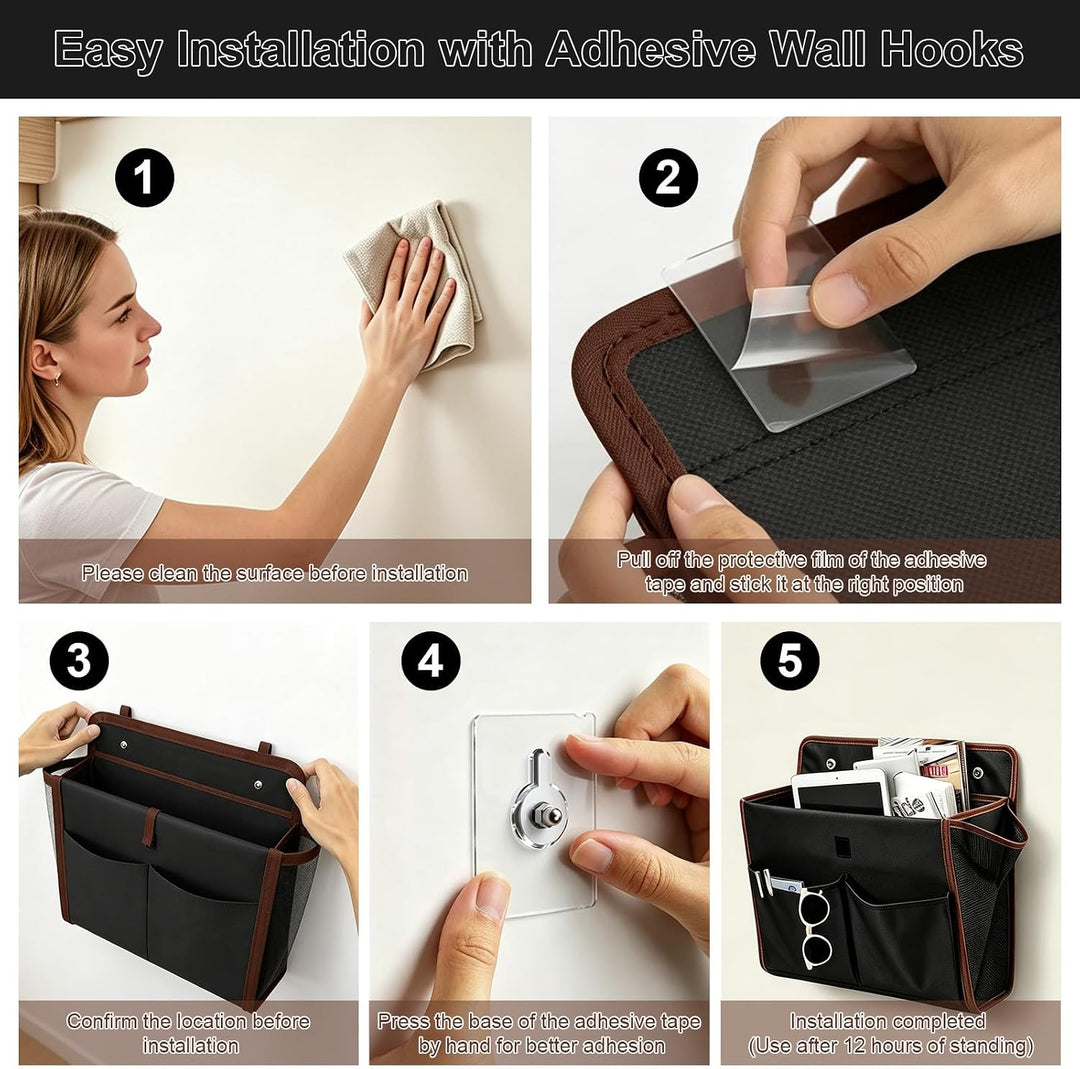 Easy Installation with Adhesive Wall Hooks

1

Please clean the surface before installation

2

Pull off the protective film of the adhesive tape and stick it at the right position

3

Confirm the location before installation

4

Press the base of the adhesive tape by hand for better adhesion

5

Installation completed (Use after 12 hours of standing)