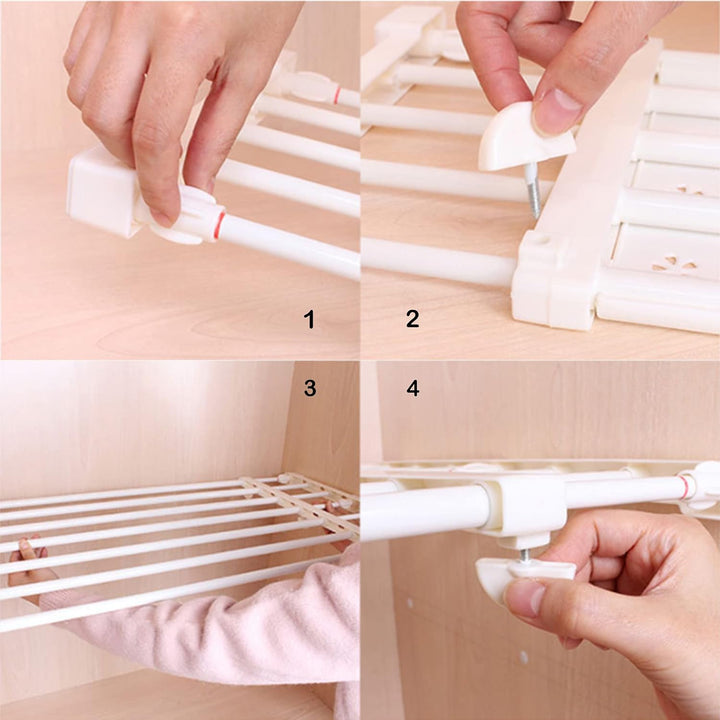 1

2

3

4