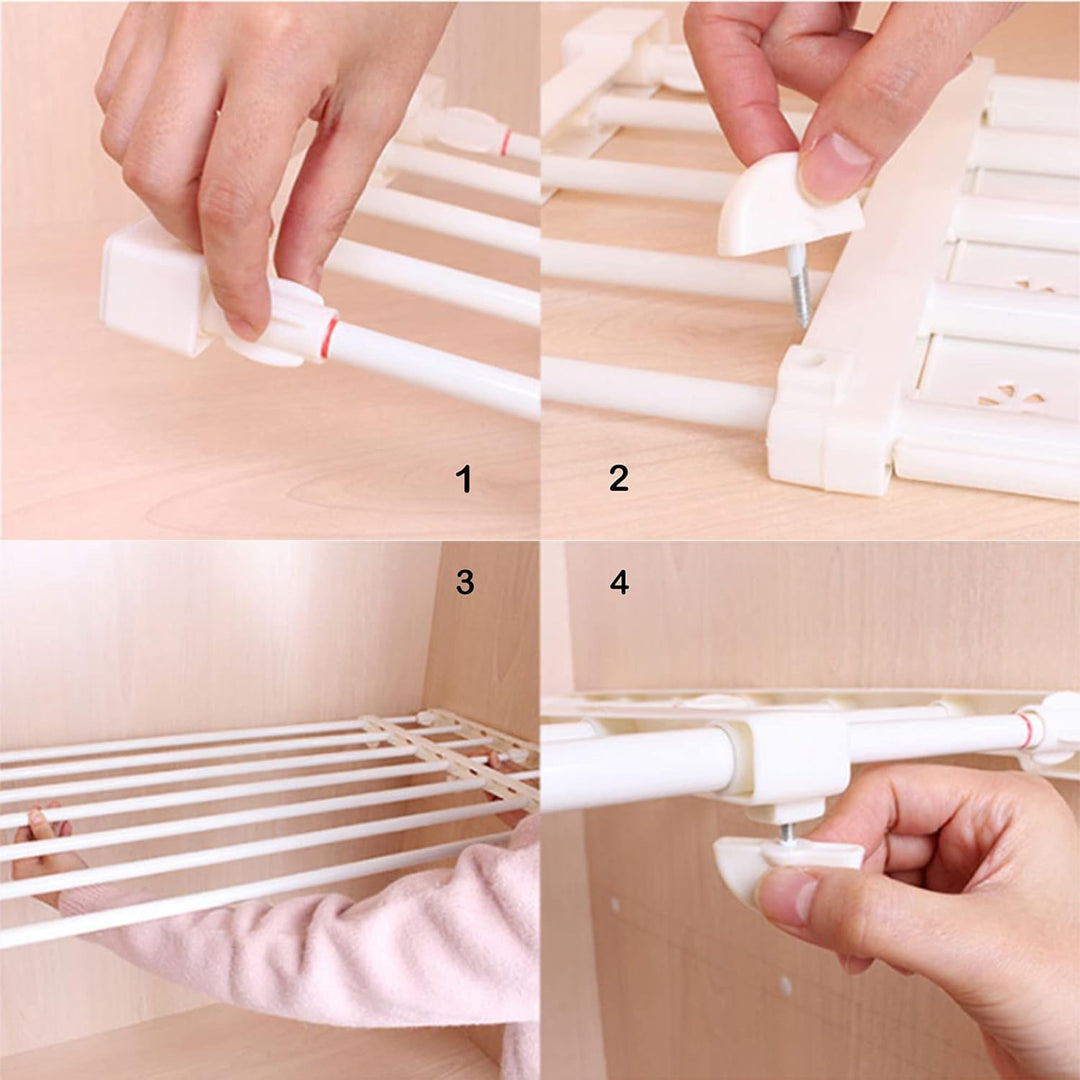 1

2

3

4