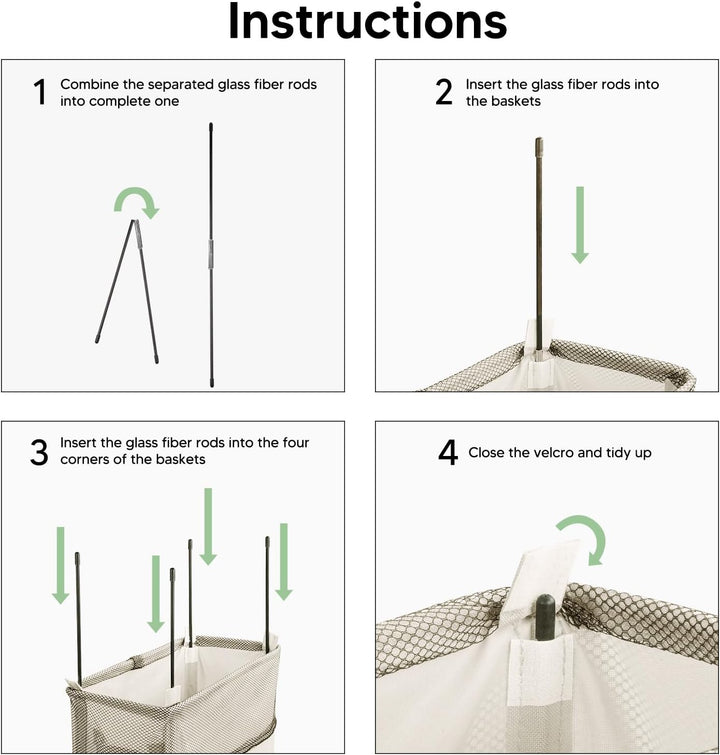 Instructions

1 Combine the separated glass fiber rods into complete one

2 Insert the glass fiber rods into the baskets

3 Insert the glass fiber rods into the four corners of the baskets

4 Close the velcro and tidy up