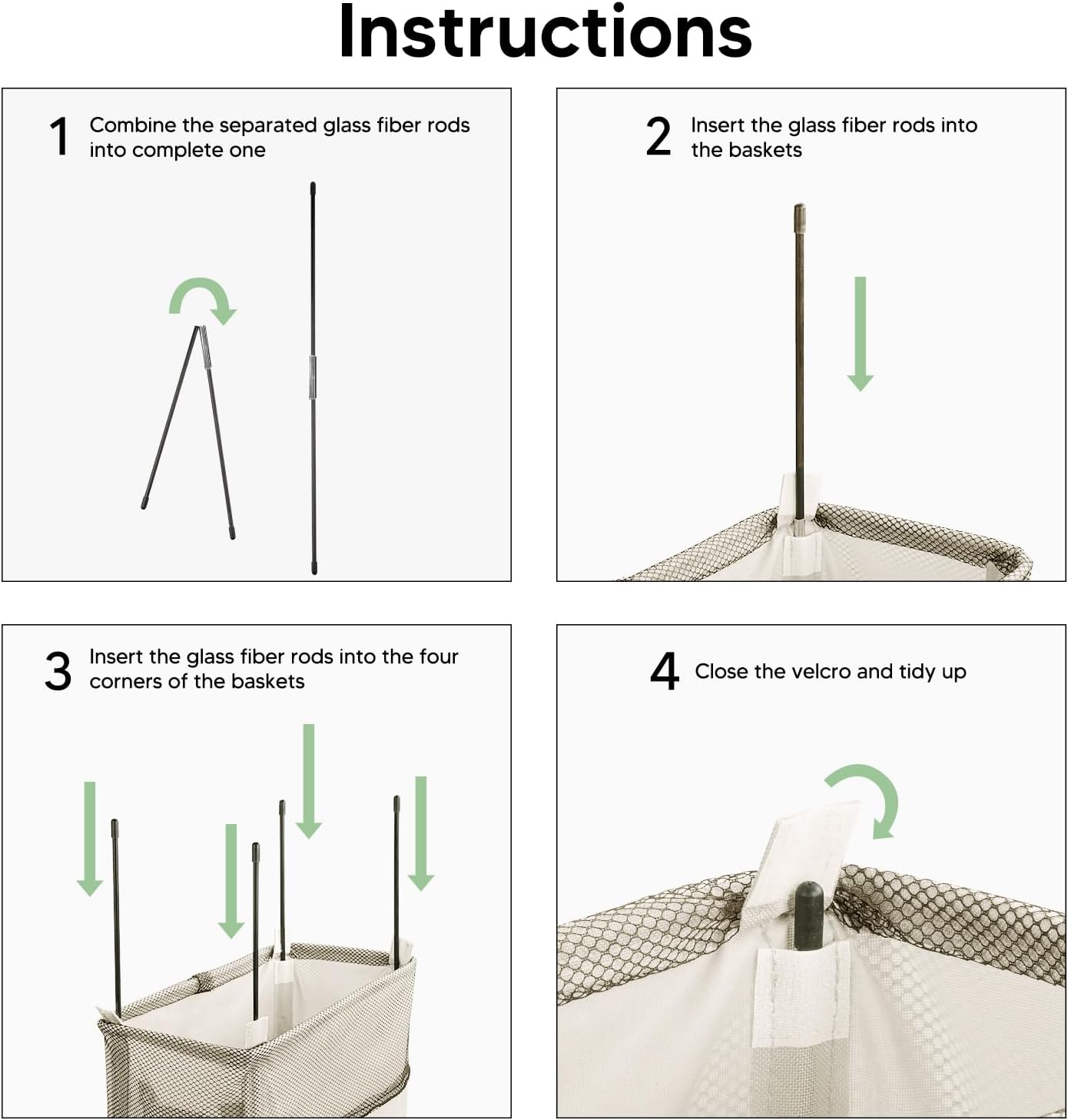 Instructions

1 Combine the separated glass fiber rods into complete one

2 Insert the glass fiber rods into the baskets

3 Insert the glass fiber rods into the four corners of the baskets

4 Close the velcro and tidy up