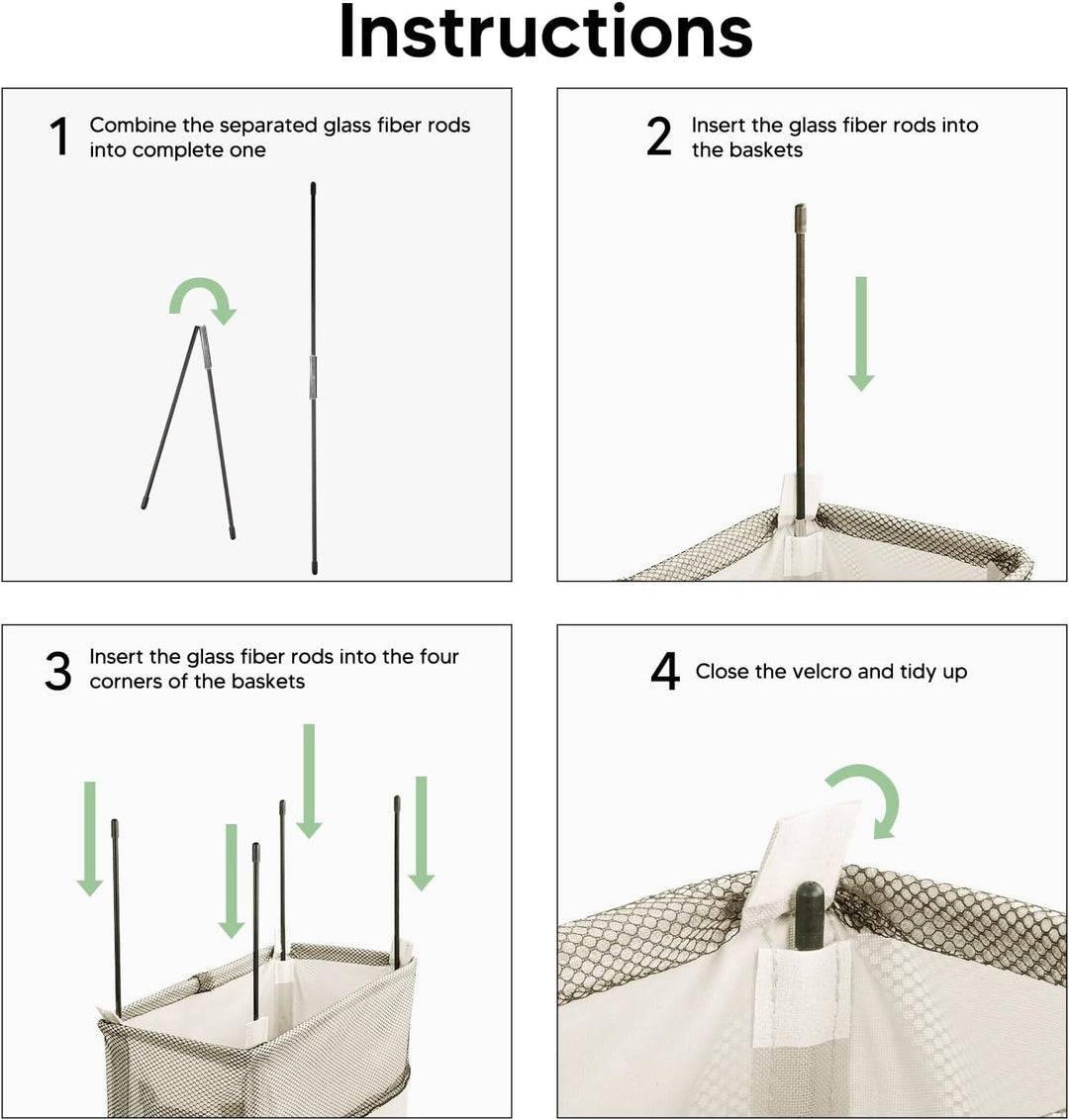 Instructions

1 Combine the separated glass fiber rods into complete one

2 Insert the glass fiber rods into the baskets

3 Insert the glass fiber rods into the four corners of the baskets

4 Close the velcro and tidy up