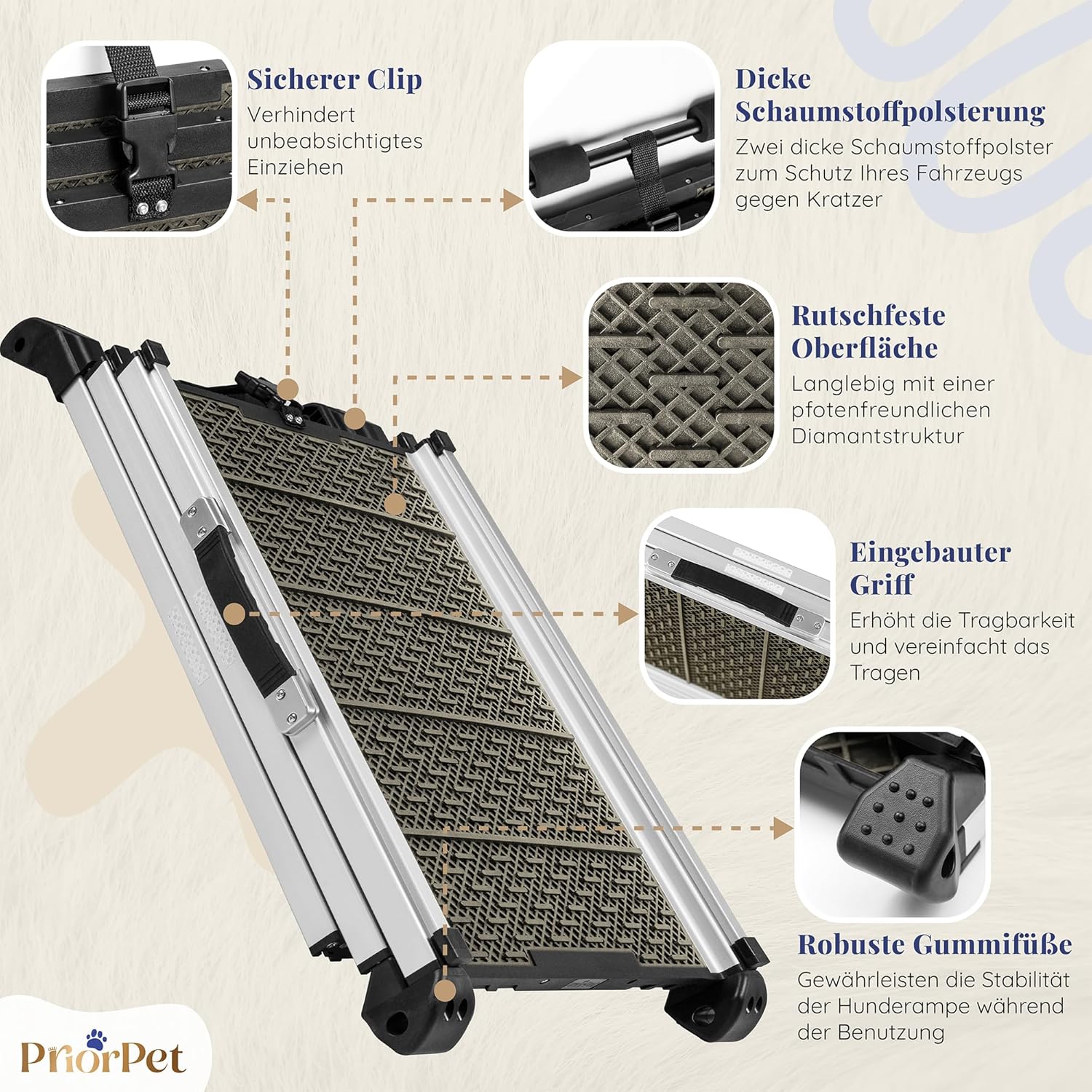 Sicherer Clip
Verhindert unbeabsichtigtes Einziehen

Dicke Schaumstoffpolsterung
Zwei dicke Schaumstoffpolster zum Schutz Ihres Fahrzeugs gegen Kratzer

Rutschfeste Oberfläche
Langlebig mit einer pfotenfreundlichen Diamantstruktur

Eingebauter Griff
Erhöht die Tragbarkeit und vereinfacht das Tragen

Robuste Gummifüße
Gewährleisten die Stabilität der Hunderampe während der Benutzung

PriorPet