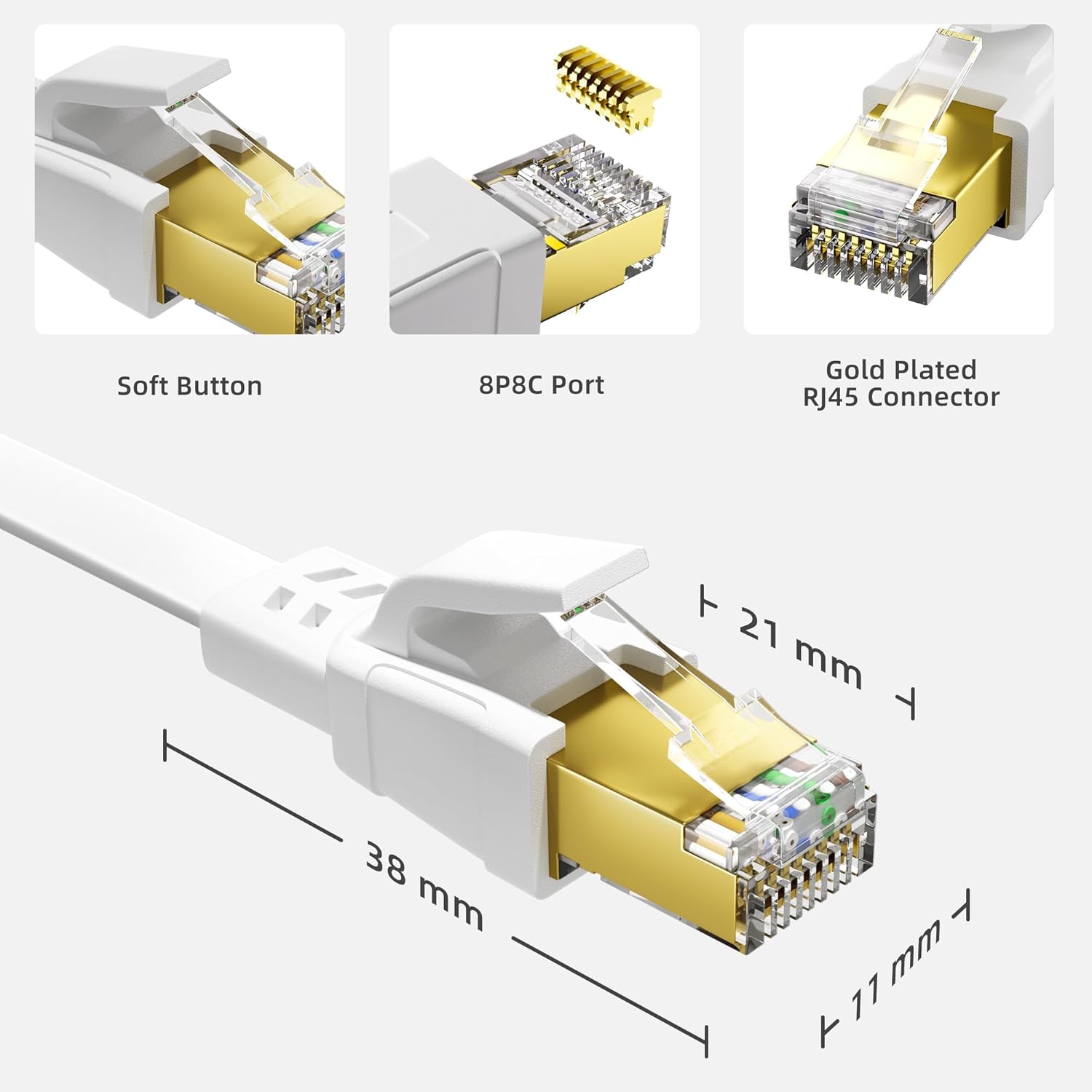 Soft Button

8P8C Port

Gold Plated
RJ45 Connector

21 mm

38 mm

11 mm