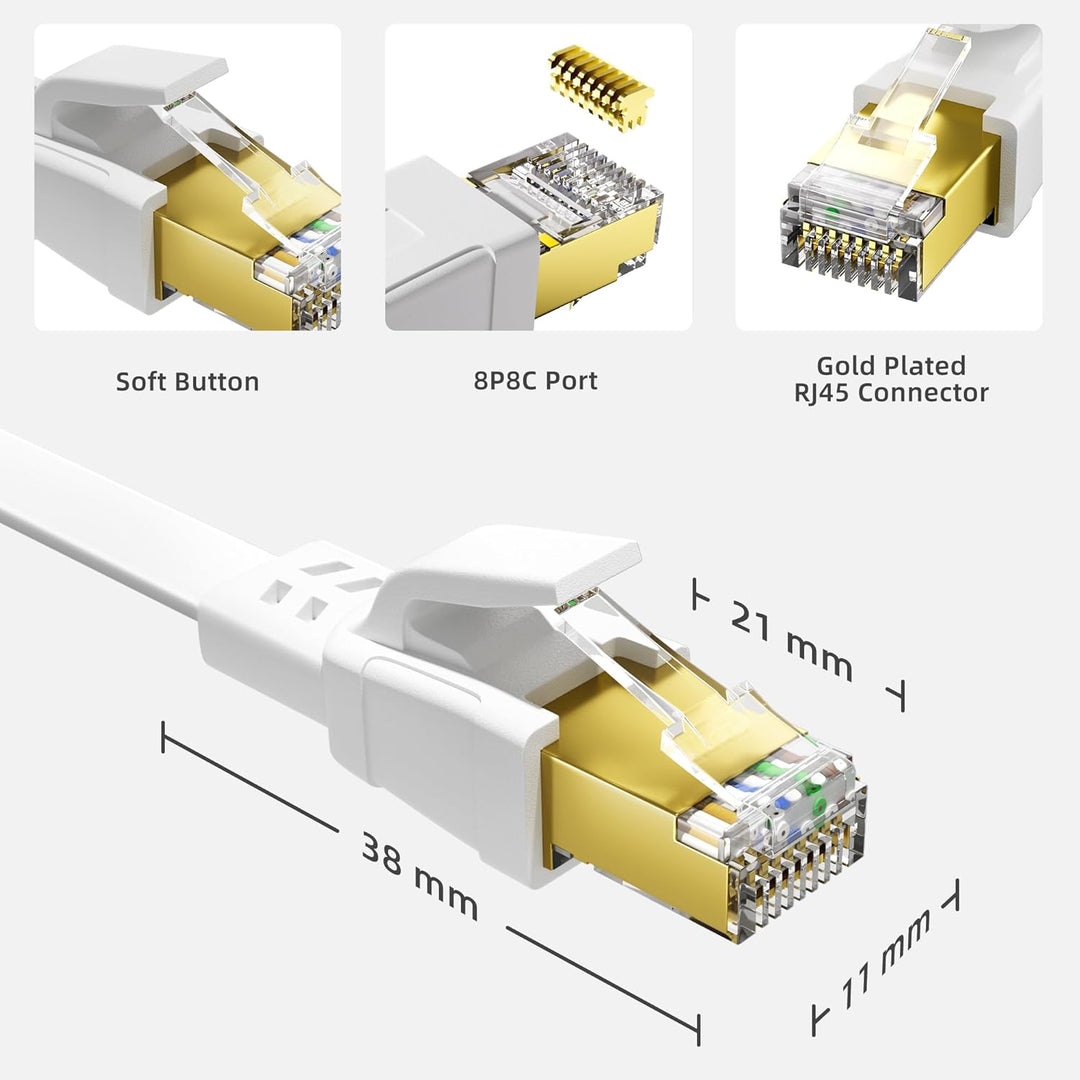 Soft Button

8P8C Port

Gold Plated
RJ45 Connector

21 mm

38 mm

11 mm