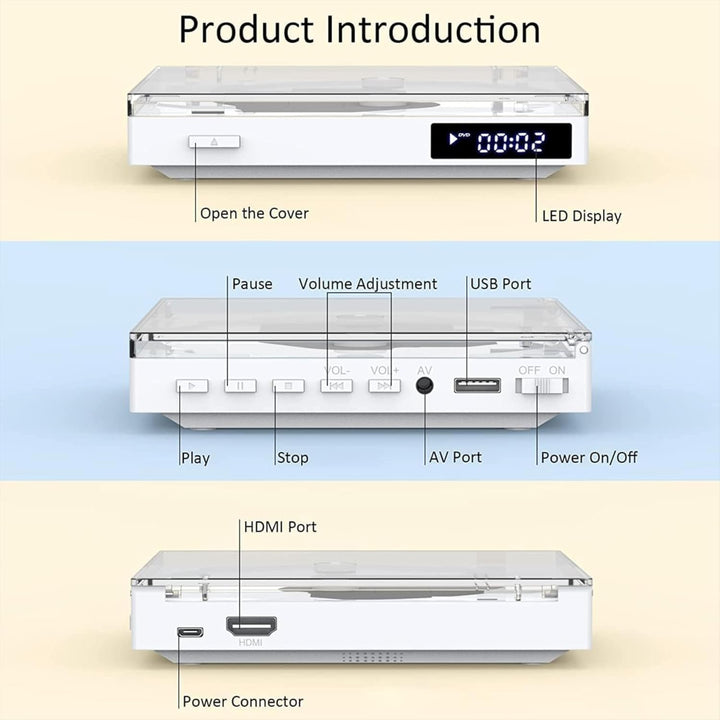 Product Introduction

DVD 00:02

Open the Cover

LED Display

Pause

Volume Adjustment

USB Port

VOL-

VOL+

AV

OFF ON

Play

Stop

AV Port

Power On/Off

HDMI Port

HDMI

Power Connector