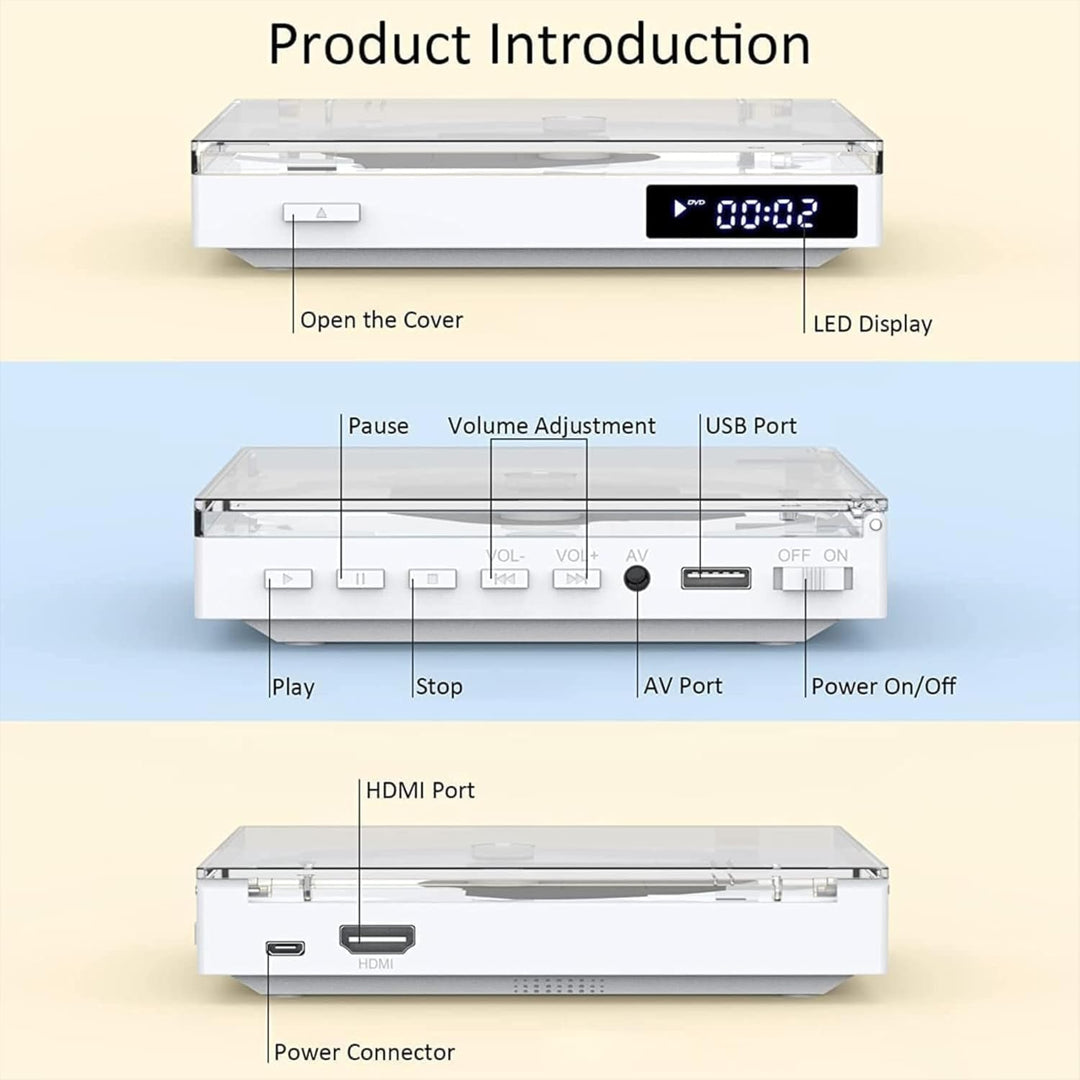 Product Introduction

DVD 00:02

Open the Cover

LED Display

Pause

Volume Adjustment

USB Port

VOL-

VOL+

AV

OFF ON

Play

Stop

AV Port

Power On/Off

HDMI Port

HDMI

Power Connector