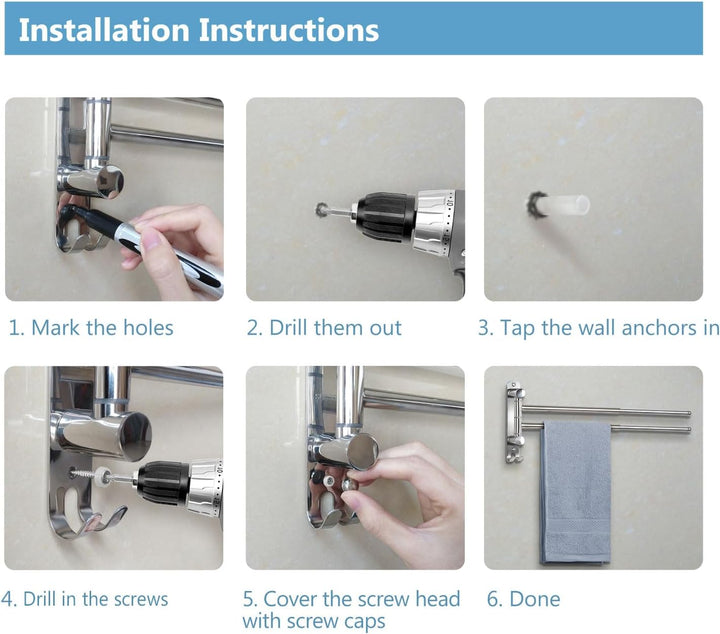 Installation Instructions

1. Mark the holes

2. Drill them out

3. Tap the wall anchors in

4. Drill in the screws

5. Cover the screw head with screw caps

6. Done