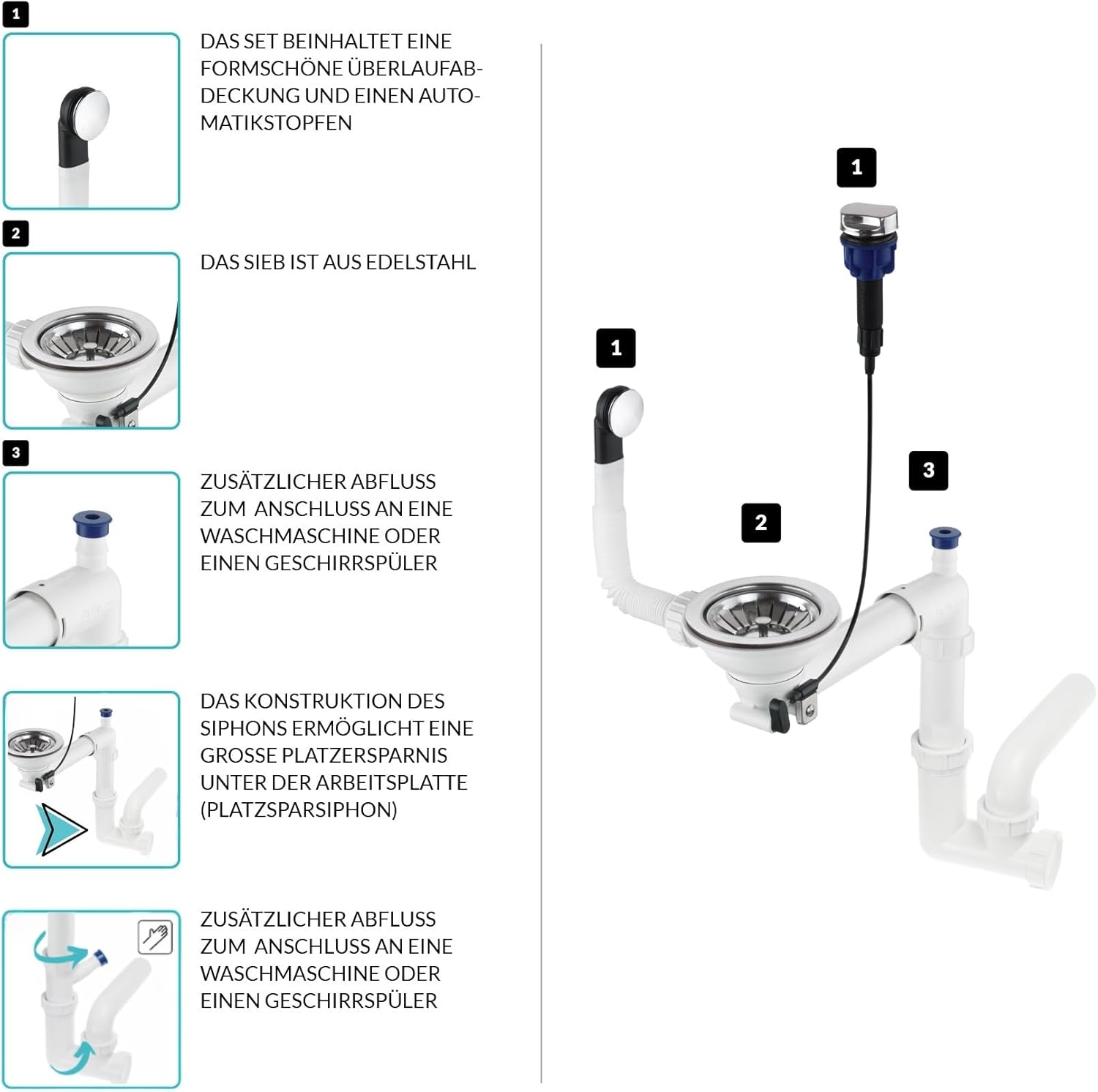 1

DAS SET BEINHALTET EINE FORMSCHÖNE ÜBERLAUFABDECKUNG UND EINEN AUTOMATIKSTOPFEN

2

DAS SIEB IST AUS EDELSTAHL

3

ZUSÄTZLICHER ABFLUSS ZUM ANSCHLUSS AN EINE WASCHMASCHINE ODER EINEN GESCHIRRSPÜLER

DAS KONSTRUKTION DES SIPHONS ERMÖGLICHT EINE GROSSE PLATZERSPARNIS UNTER DER ARBEITSPLATTE (PLATZSPARSIPHON)

ZUSÄTZLICHER ABFLUSS ZUM ANSCHLUSS AN EINE WASCHMASCHINE ODER EINEN GESCHIRRSPÜLER

1

1

2

3