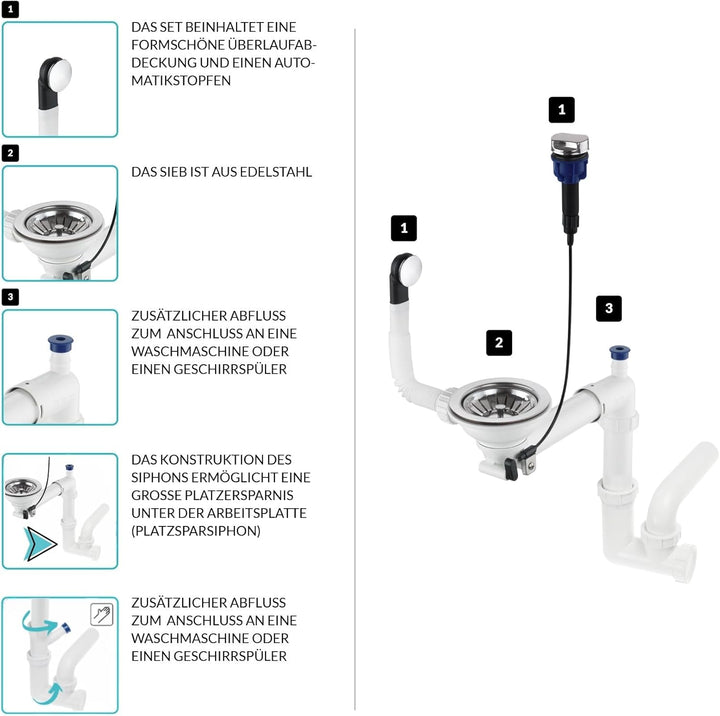 1

DAS SET BEINHALTET EINE FORMSCHÖNE ÜBERLAUFABDECKUNG UND EINEN AUTOMATIKSTOPFEN

2

DAS SIEB IST AUS EDELSTAHL

3

ZUSÄTZLICHER ABFLUSS ZUM ANSCHLUSS AN EINE WASCHMASCHINE ODER EINEN GESCHIRRSPÜLER

DAS KONSTRUKTION DES SIPHONS ERMÖGLICHT EINE GROSSE PLATZERSPARNIS UNTER DER ARBEITSPLATTE (PLATZSPARSIPHON)

ZUSÄTZLICHER ABFLUSS ZUM ANSCHLUSS AN EINE WASCHMASCHINE ODER EINEN GESCHIRRSPÜLER

1

1

2

3