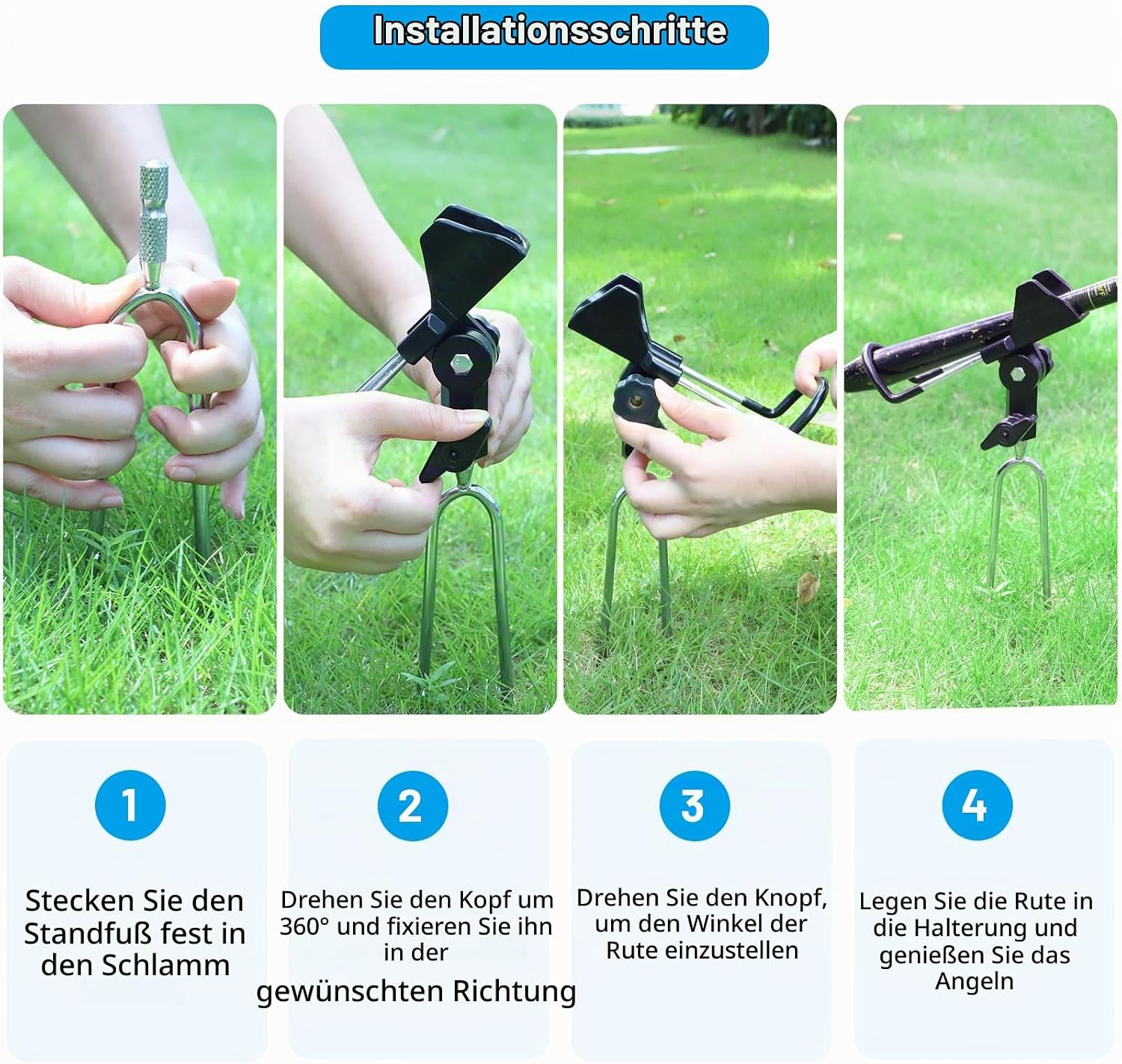 Installationsschritte

1

Stecken Sie den Standfuß fest in den Schlamm

2

Drehen Sie den Kopf um 360° und fixieren Sie ihn in der gewünschten Richtung

3

Drehen Sie den Knopf, um den Winkel der Rute einzustellen

4

Legen Sie die Rute in die Halterung und genießen Sie das Angeln