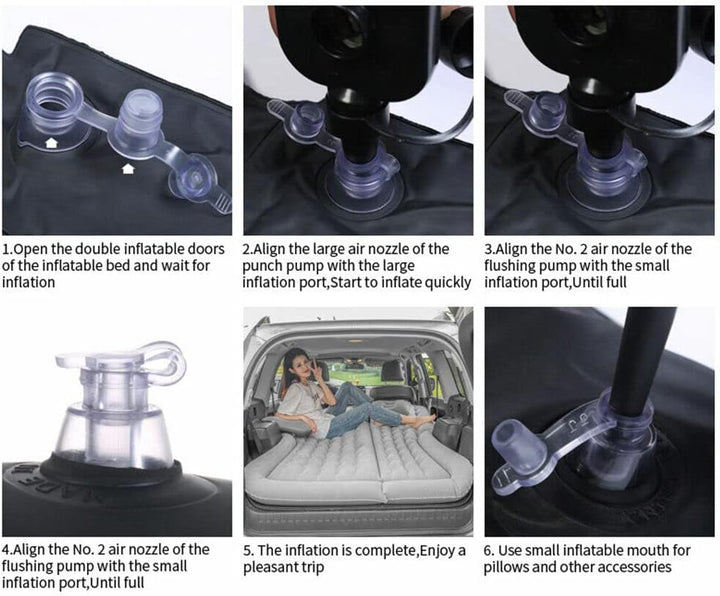 1.Open the double inflatable doors of the inflatable bed and wait for inflation

2.Align the large air nozzle of the punch pump with the large inflation port,Start to inflate quickly

3.Align the No. 2 air nozzle of the flushing pump with the small inflation port,Until full

4.Align the No. 2 air nozzle of the flushing pump with the small inflation port,Until full

5. The inflation is complete,Enjoy a pleasant trip

6. Use small inflatable mouth for pillows and other accessories