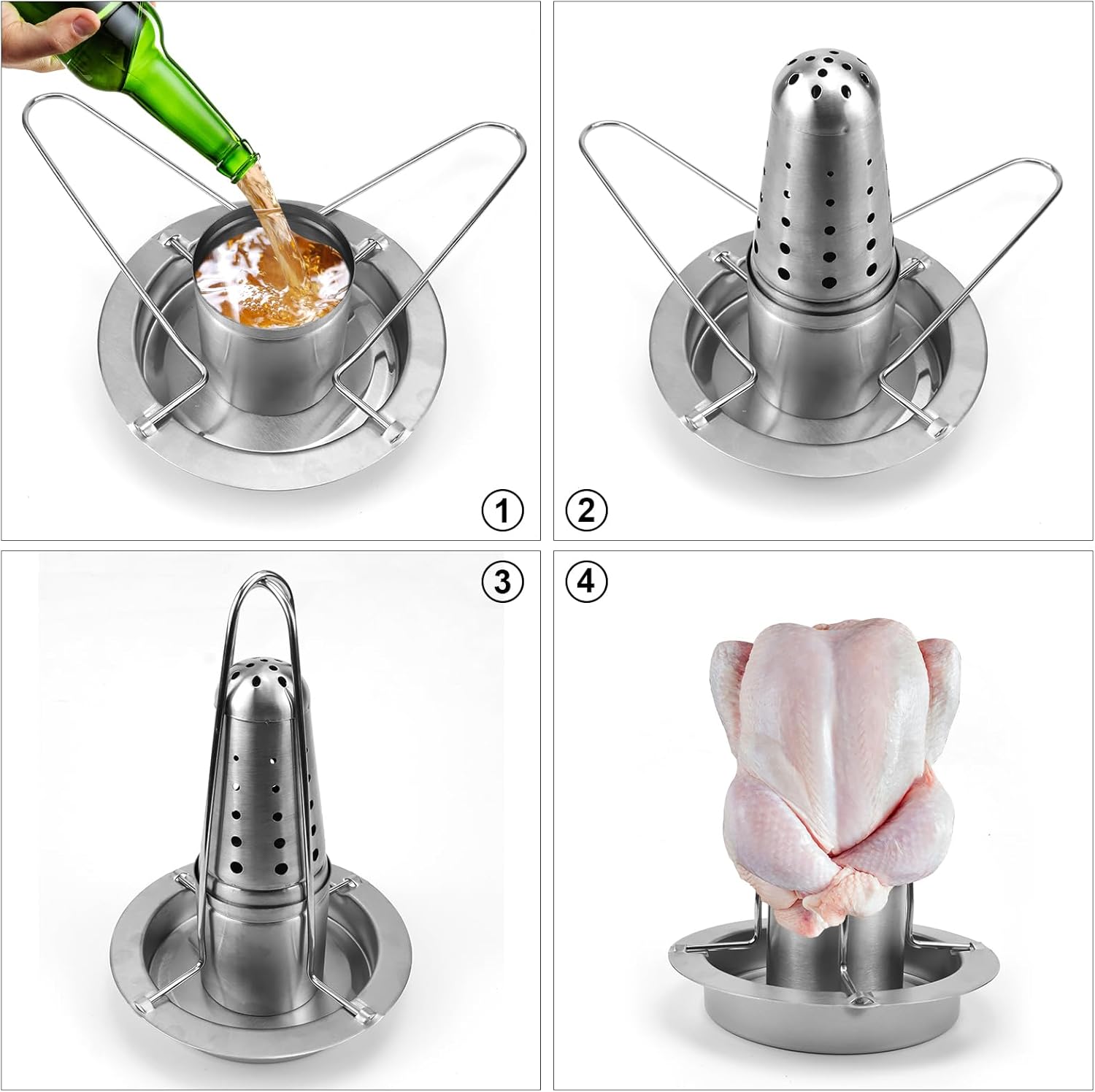 1

2

3

4