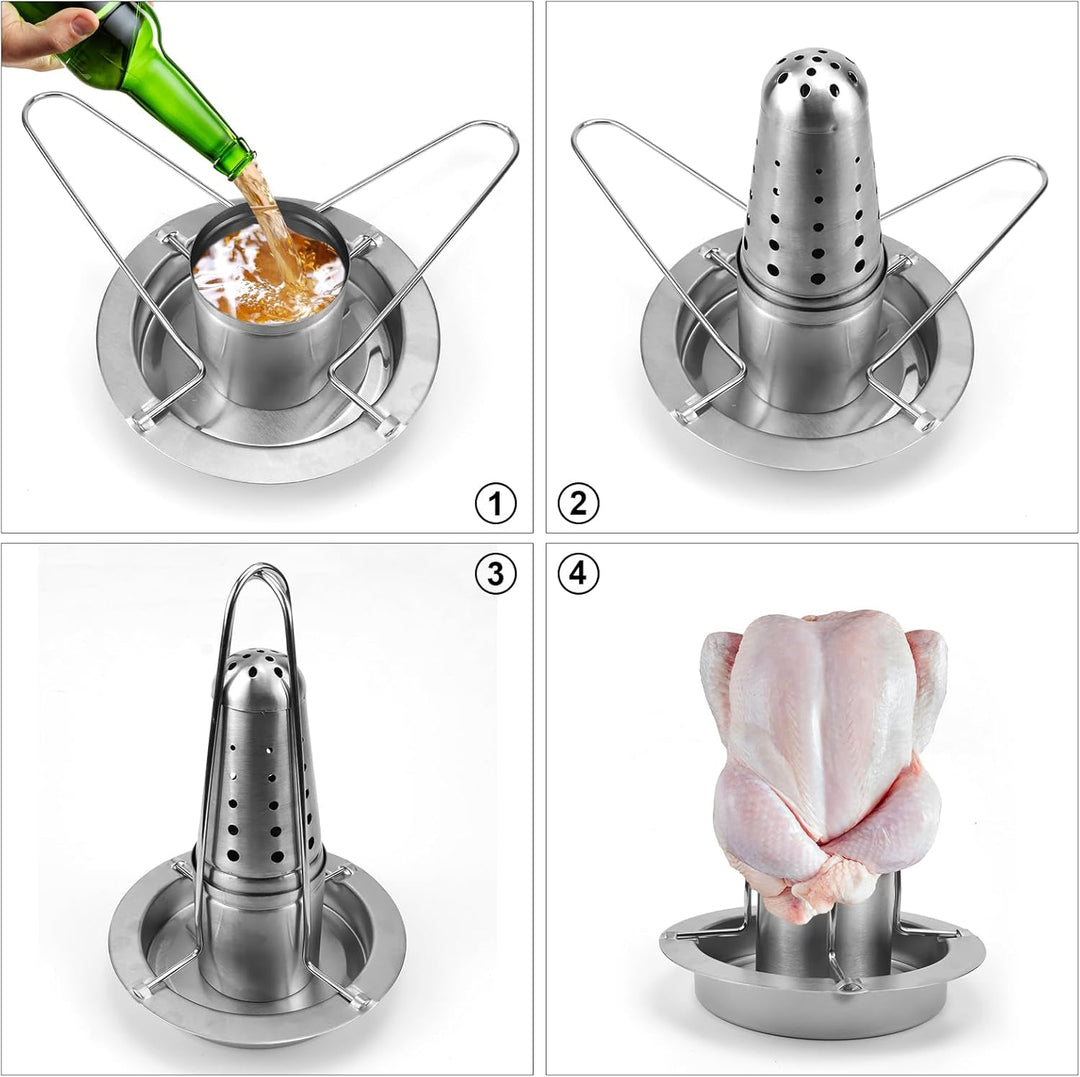 1
2
3
4