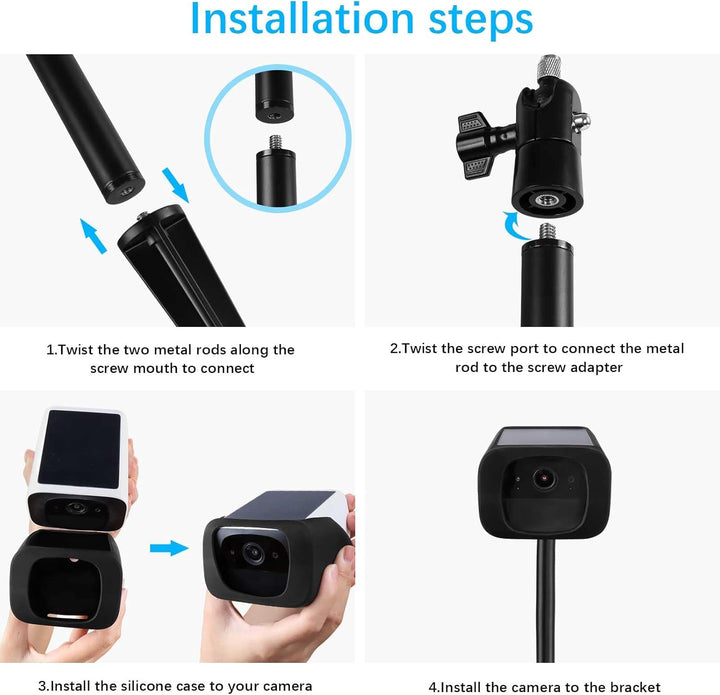 Installation steps

1.Twist the two metal rods along the screw mouth to connect

2.Twist the screw port to connect the metal rod to the screw adapter

3.Install the silicone case to your camera

4.Install the camera to the bracket